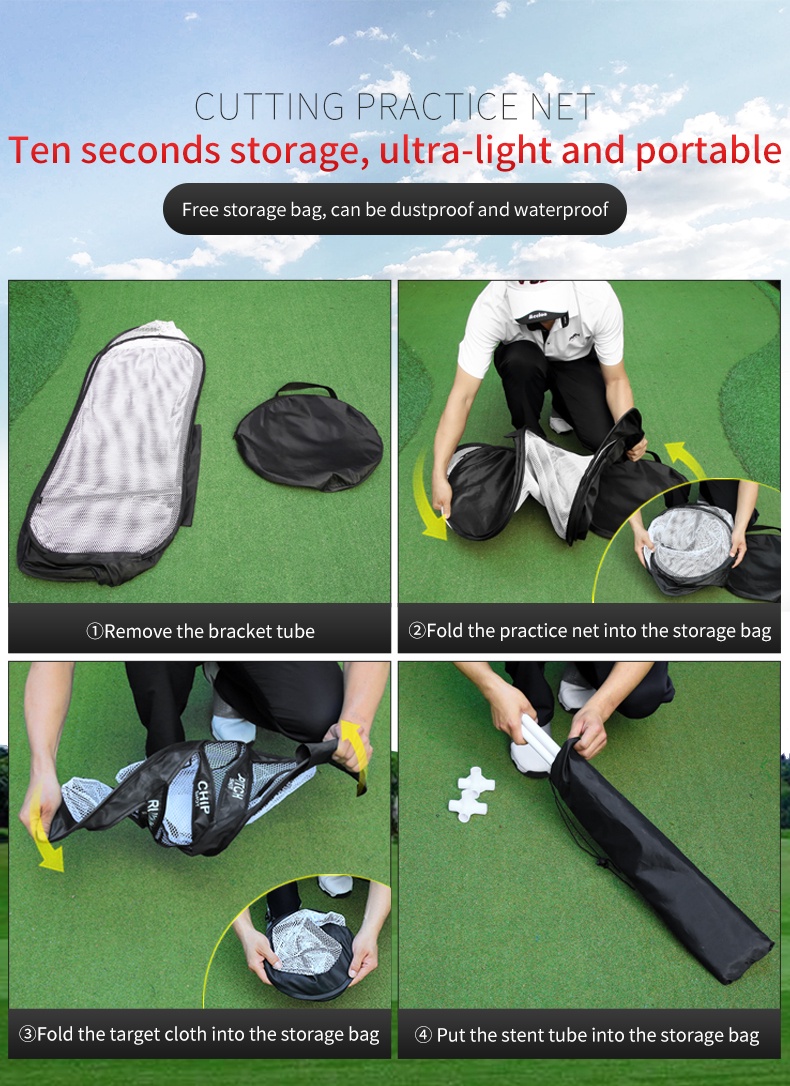 CUTTING PRACTICE NET

Ten seconds storage, ultra-light and portable

Free storage bag, can be dustproof and waterproof

①Remove the bracket tube

②Fold the practice net into the storage bag

CHIP

③Fold the target cloth into the storage bag

④ Put the stent tube into the storage bag