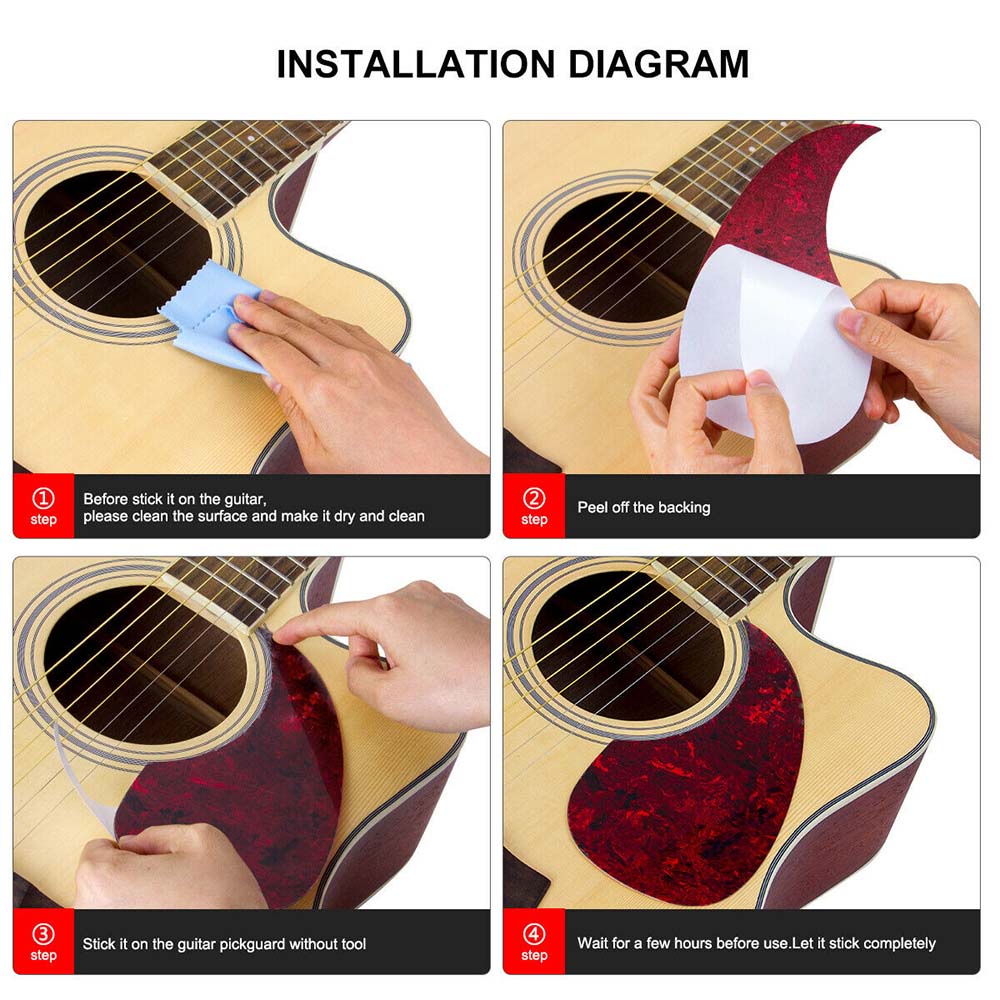 INSTALLATION DIAGRAM

① step
Before stick it on the guitar, please clean the surface and make it dry and clean

② step
Peel off the backing

③ step
Stick it on the guitar pickguard without tool

④ step
Wait for a few hours before use.Let it stick completely