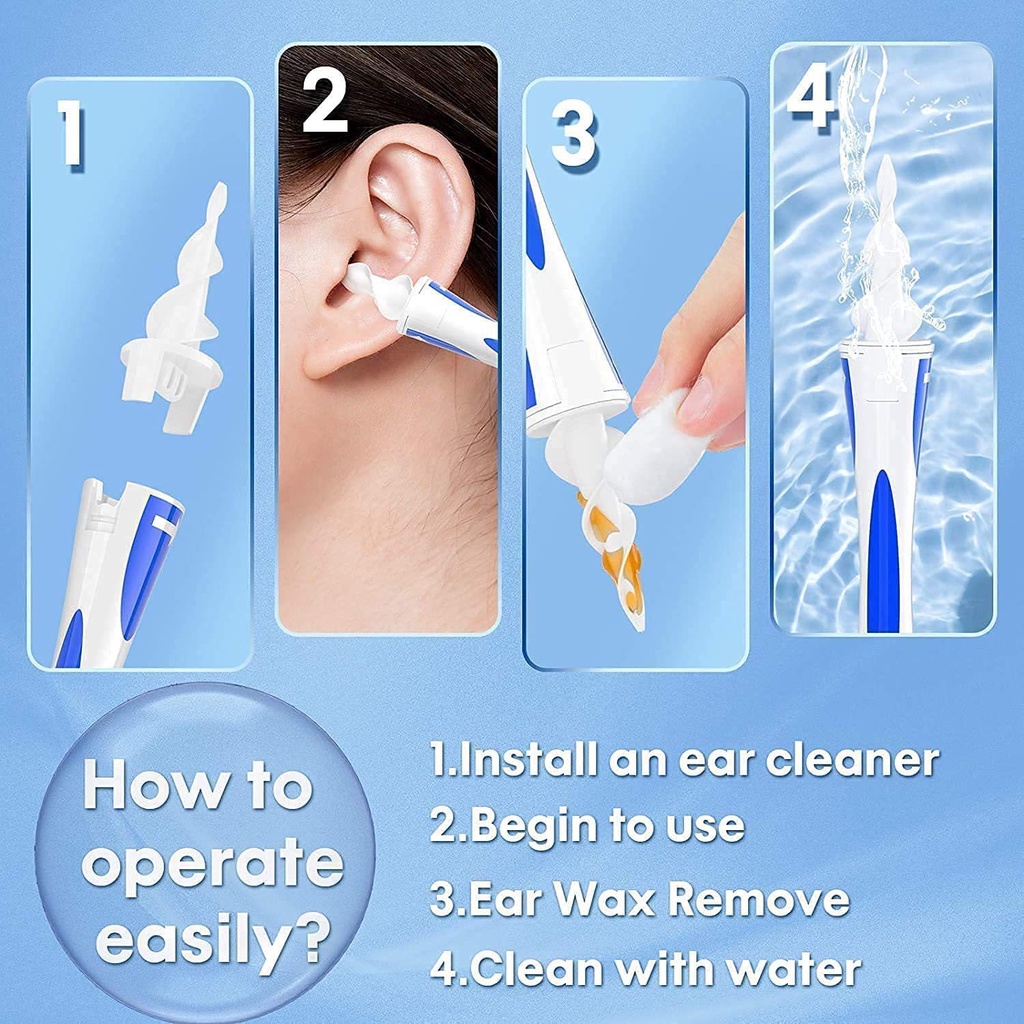 1

2

3

4

How to operate easily?

1.Install an ear cleaner
2.Begin to use
3.Ear Wax Remove
4.Clean with water