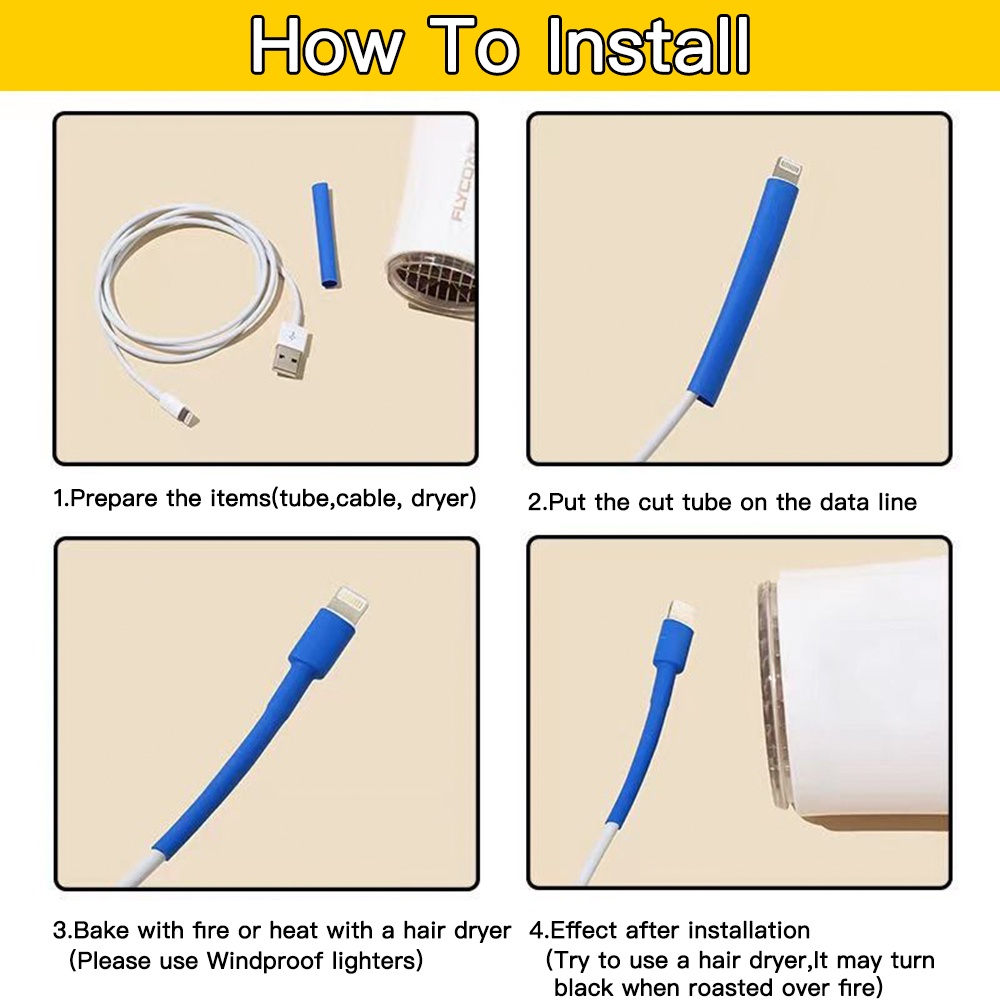 How To Install

FLYCO

1.Prepare the items(tube,cable, dryer)

2.Put the cut tube on the data line

3.Bake with fire or heat with a hair dryer (Please use Windproof lighters)

4.Effect after installation (Try to use a hair dryer,It may turn black when roasted over fire)