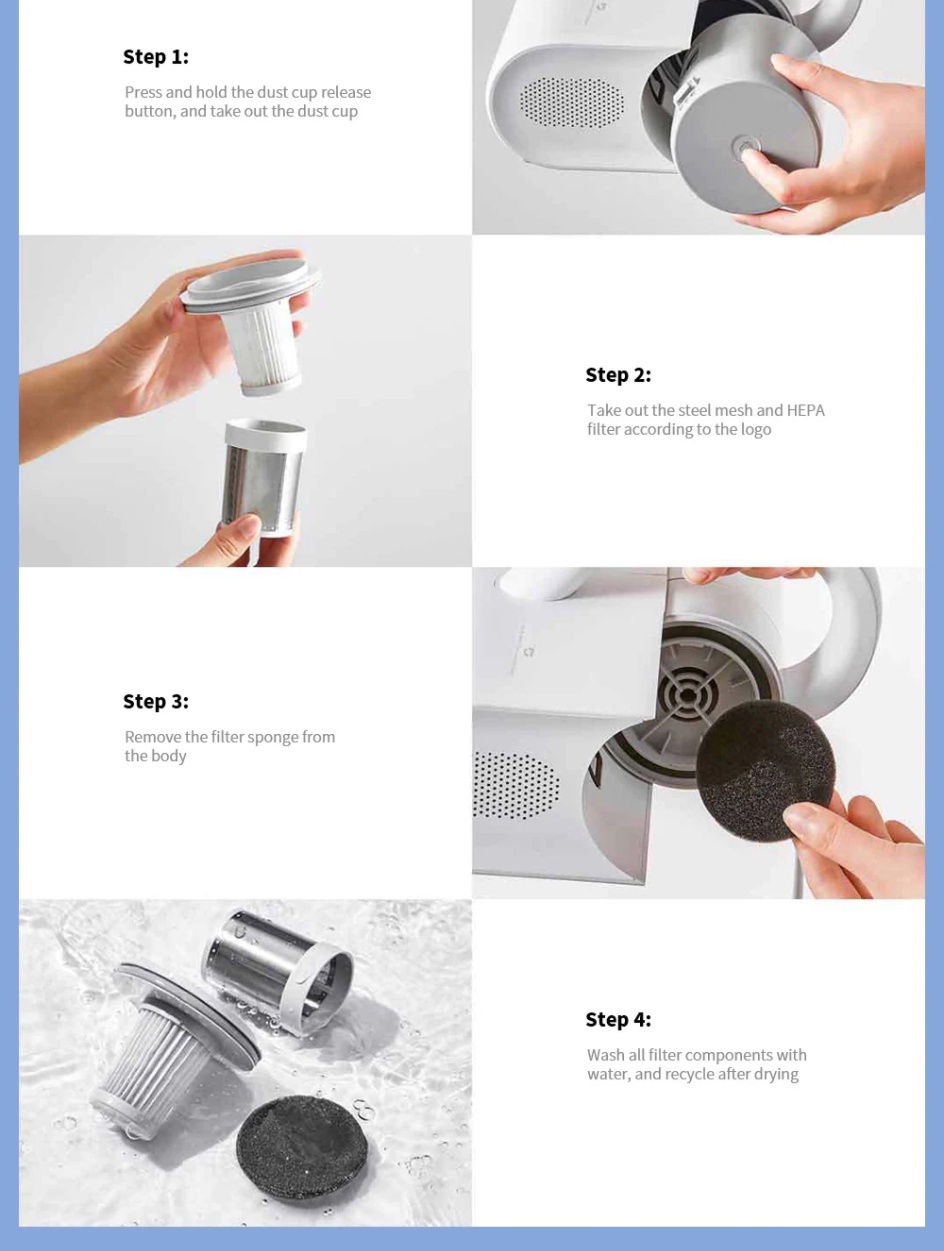 Step 1:

Press and hold the dust cup release button, and take out the dust cup

Step 2:

Take out the steel mesh and HEPA filter according to the logo

Step 3:

Remove the filter sponge from the body

Step 4:

Wash all filter components with water, and recycle after drying