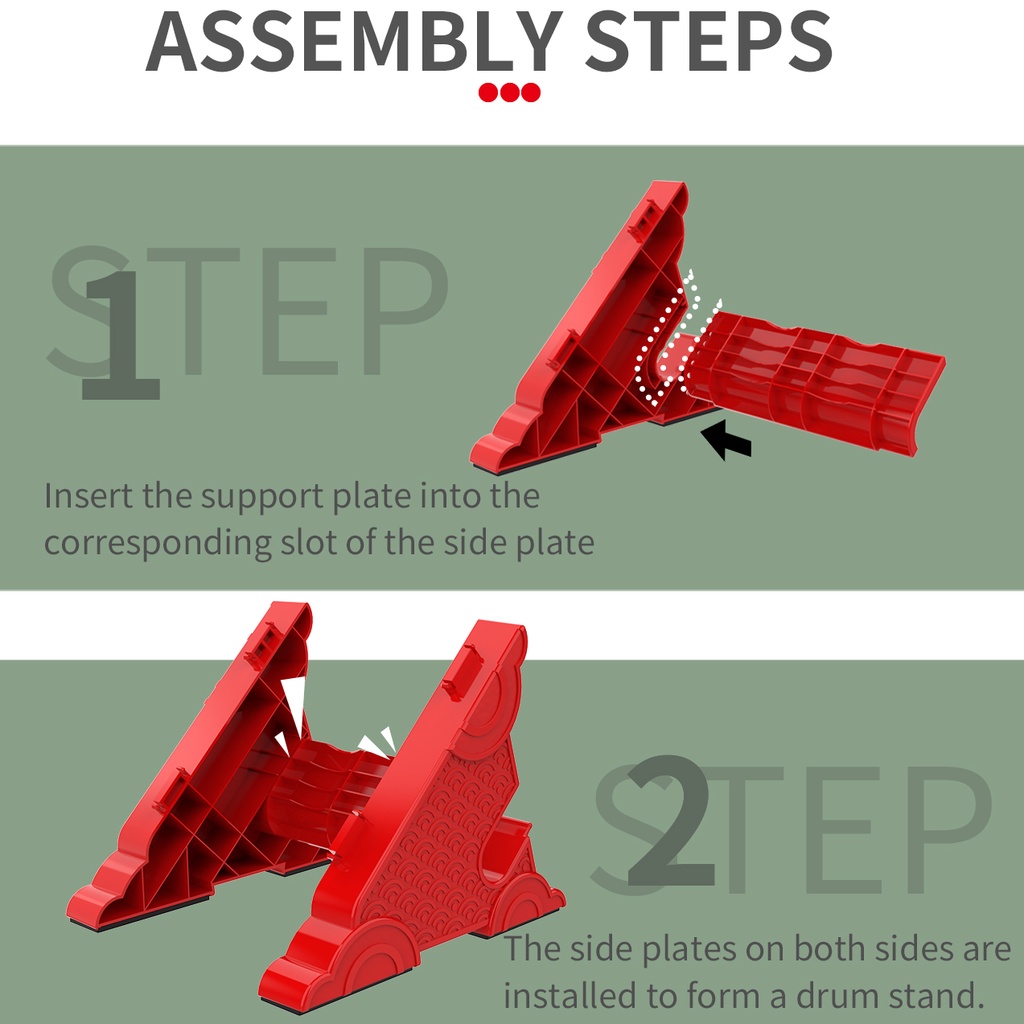 ASSEMBLY STEPS

STEP 1

Insert the support plate into the corresponding slot of the side plate

STEP 2

The side plates on both sides are installed to form a drum stand.