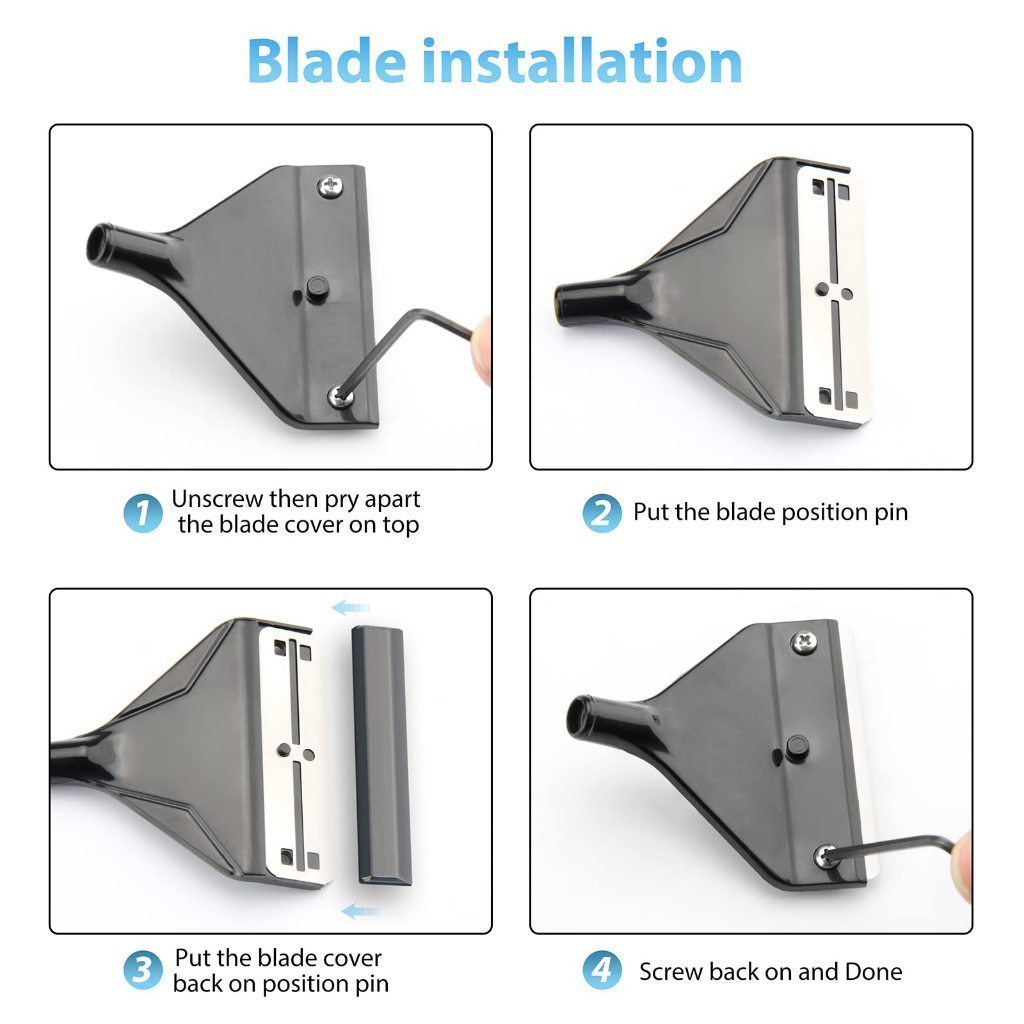 Blade installation

1 Unscrew then pry apart the blade cover on top

2 Put the blade position pin

3 Put the blade cover back on position pin

4 Screw back on and Done