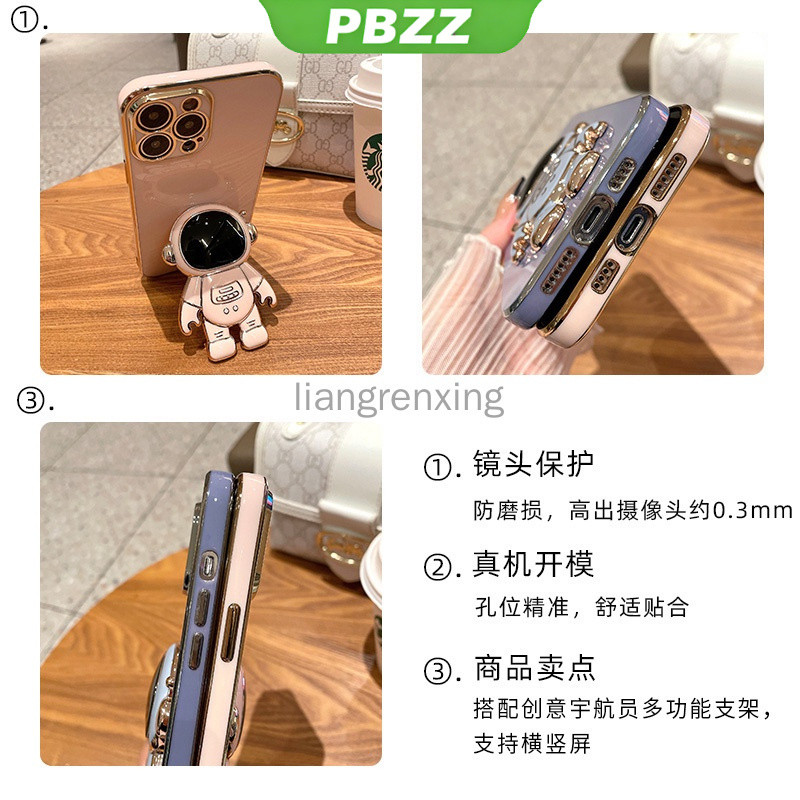 ①.

PBZZ

liangrenxing

③.

①. 镜头保护

防磨损，高出摄像头约0.3mm

②. 真机开模

孔位精准，舒适贴合

③. 商品卖点

搭配创意宇航员多功能支架，支持横竖屏