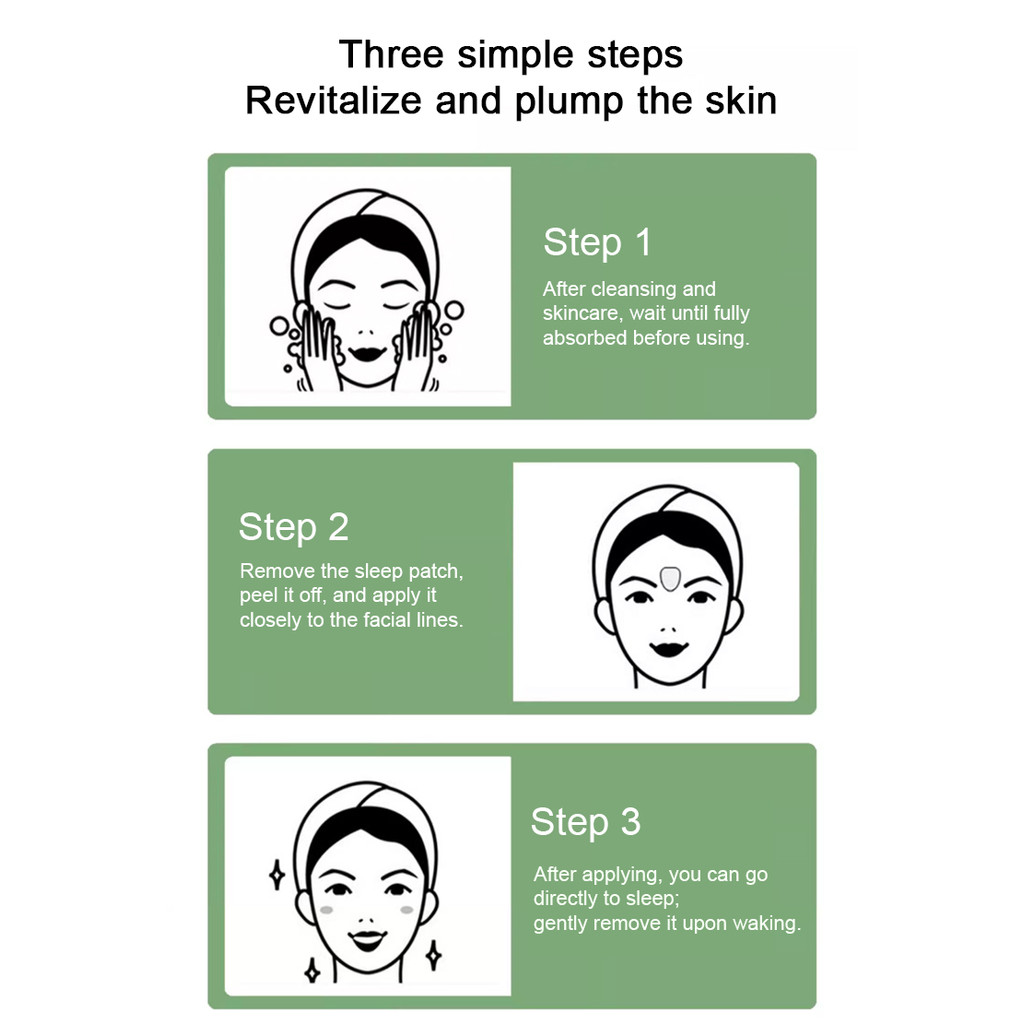 Three simple steps
Revitalize and plump the skin

Step 1

After cleansing and skincare, wait until fully absorbed before using.

Step 2

Remove the sleep patch, peel it off, and apply it closely to the facial lines.

Step 3

After applying, you can go directly to sleep;
gently remove it upon waking.