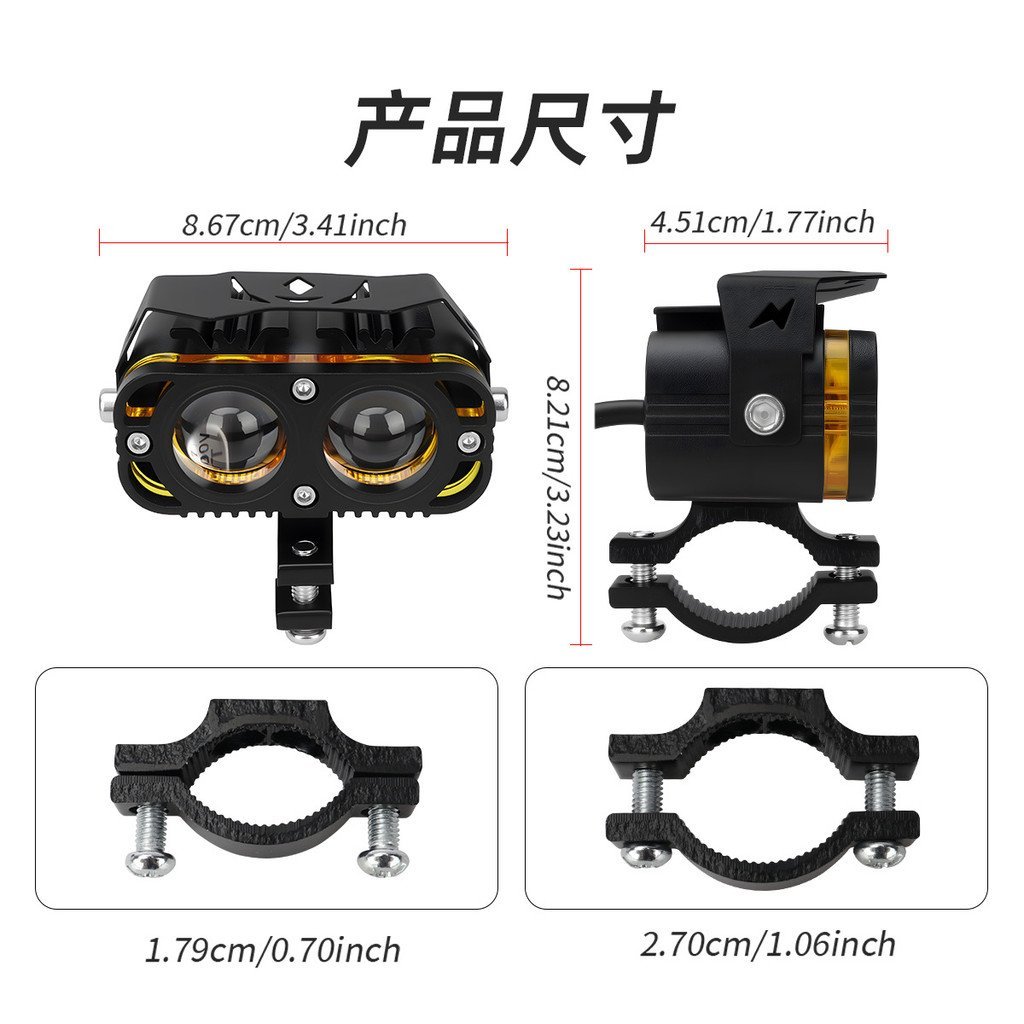 产品尺寸

8.67cm/3.41inch

4.51cm/1.77inch

8.21cm/3.23inch

1.79cm/0.70inch

2.70cm/1.06inch