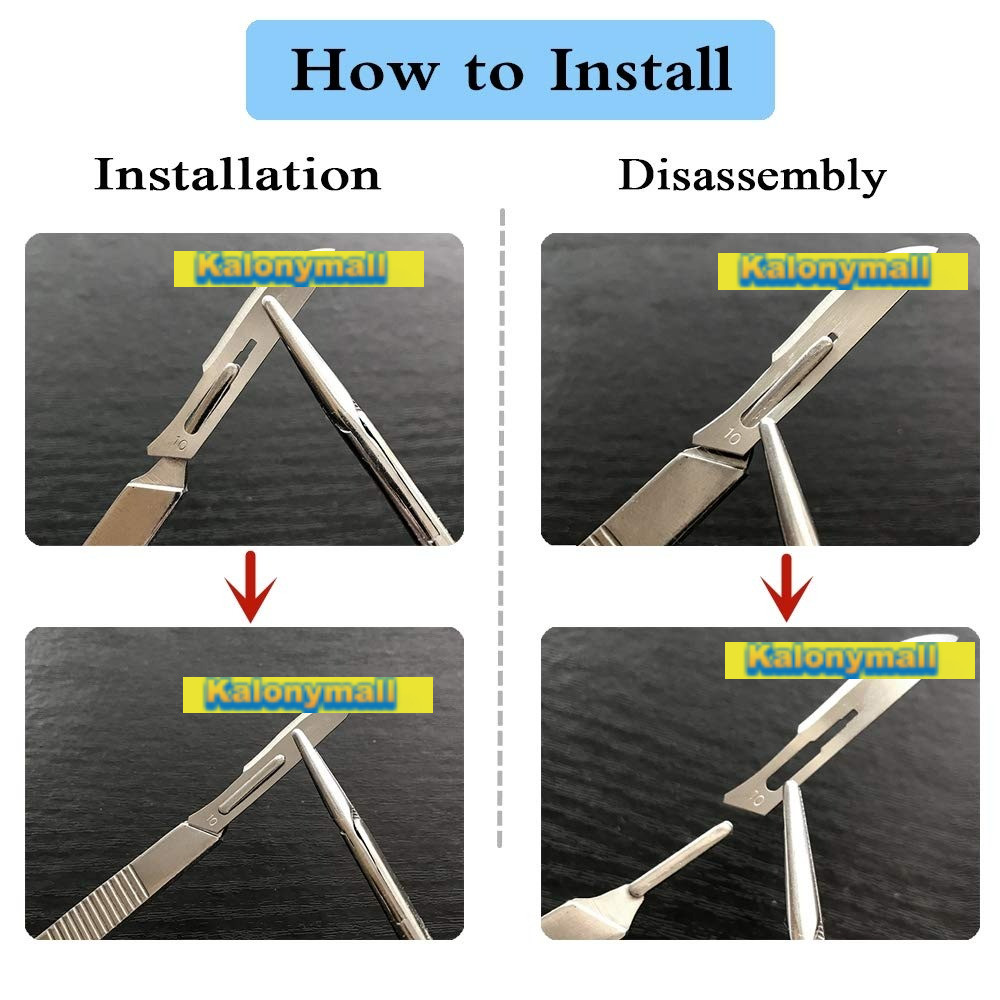 How to Install

Installation

Kalonymall

10

Kalonymall

10

Disassembly

Kalonymall

10

Kalonymall

10