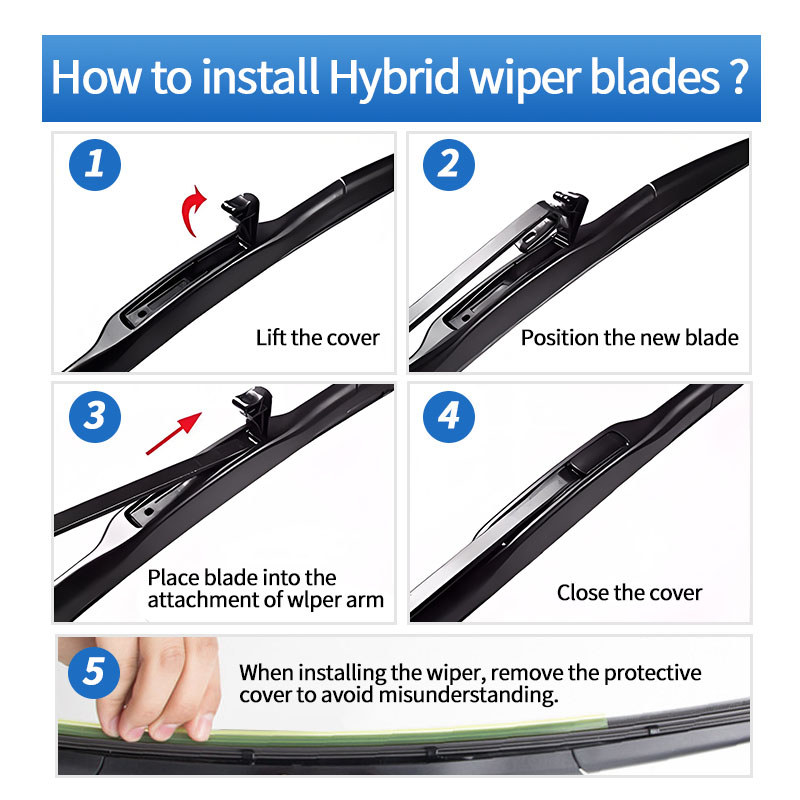 How to install Hybrid wiper blades ?

1

Lift the cover

2

Position the new blade

3

Place blade into the attachment of wlper arm

4

Close the cover

5

When installing the wiper, remove the protective cover to avoid misunderstanding.