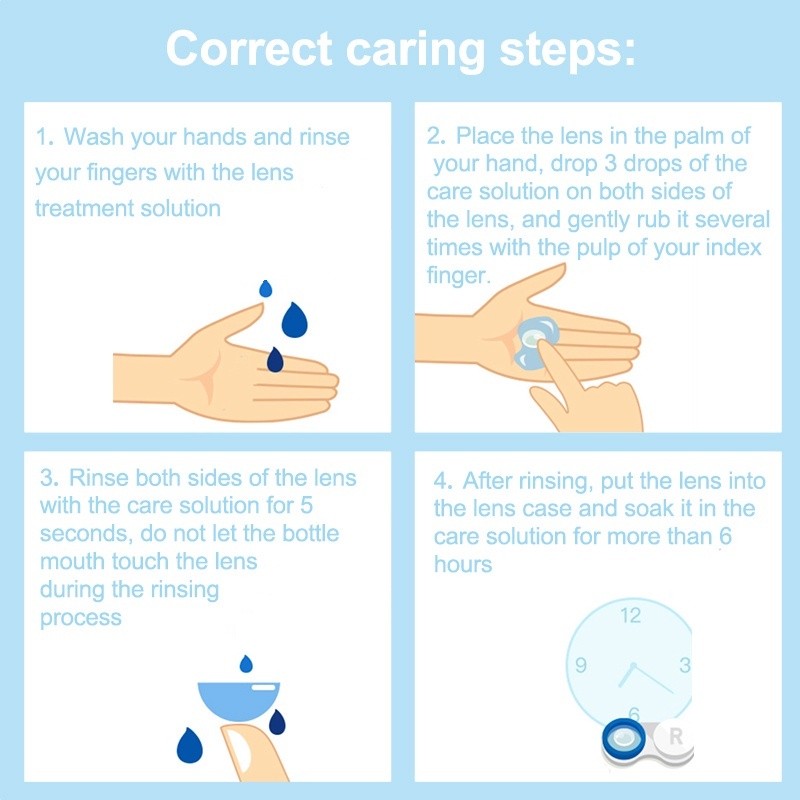 Correct caring steps:

1. Wash your hands and rinse your fingers with the lens treatment solution

2. Place the lens in the palm of your hand, drop 3 drops of the care solution on both sides of the lens, and gently rub it several times with the pulp of your index finger.

3. Rinse both sides of the lens with the care solution for 5 seconds, do not let the bottle mouth touch the lens during the rinsing process

4. After rinsing, put the lens into the lens case and soak it in the care solution for more than 6 hours

12
9
3
6
R