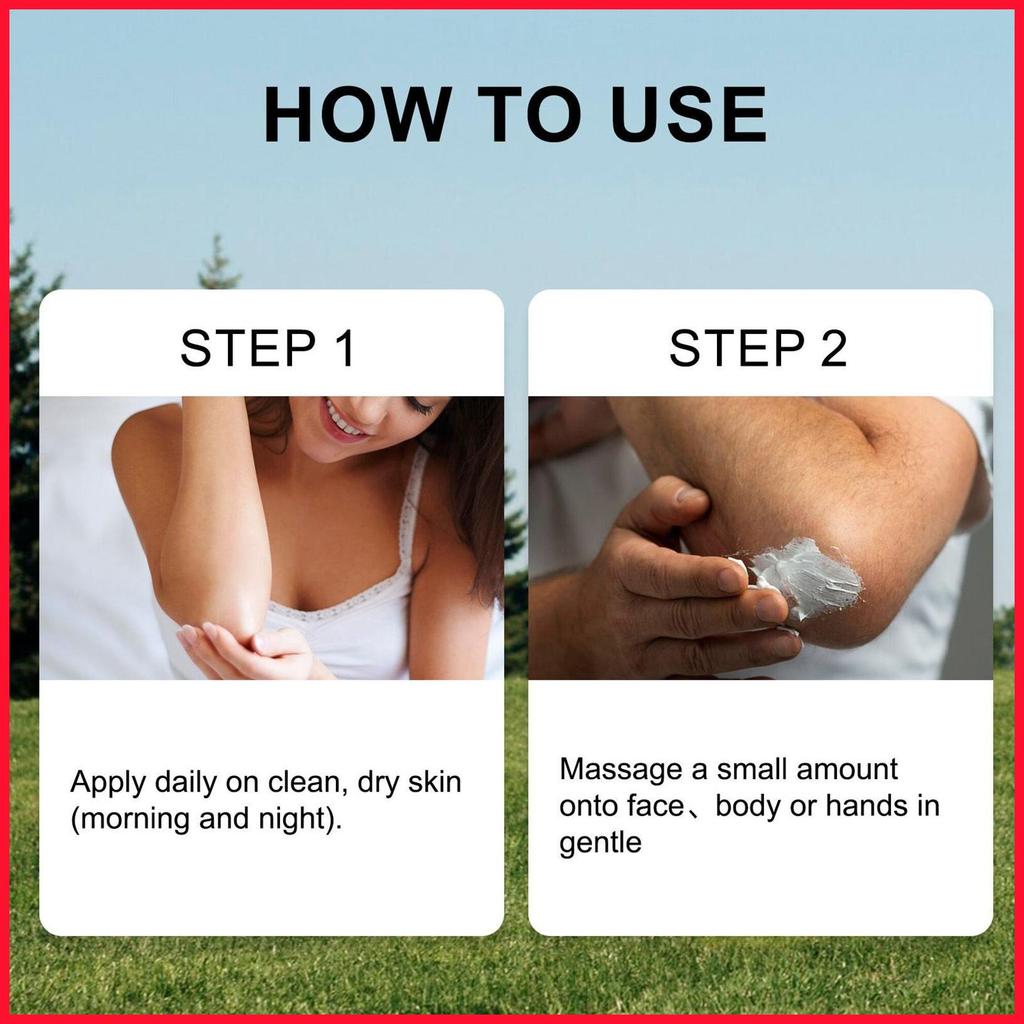 HOW TO USE

STEP 1

Apply daily on clean, dry skin (morning and night).

STEP 2

Massage a small amount onto face、body or hands in gentle