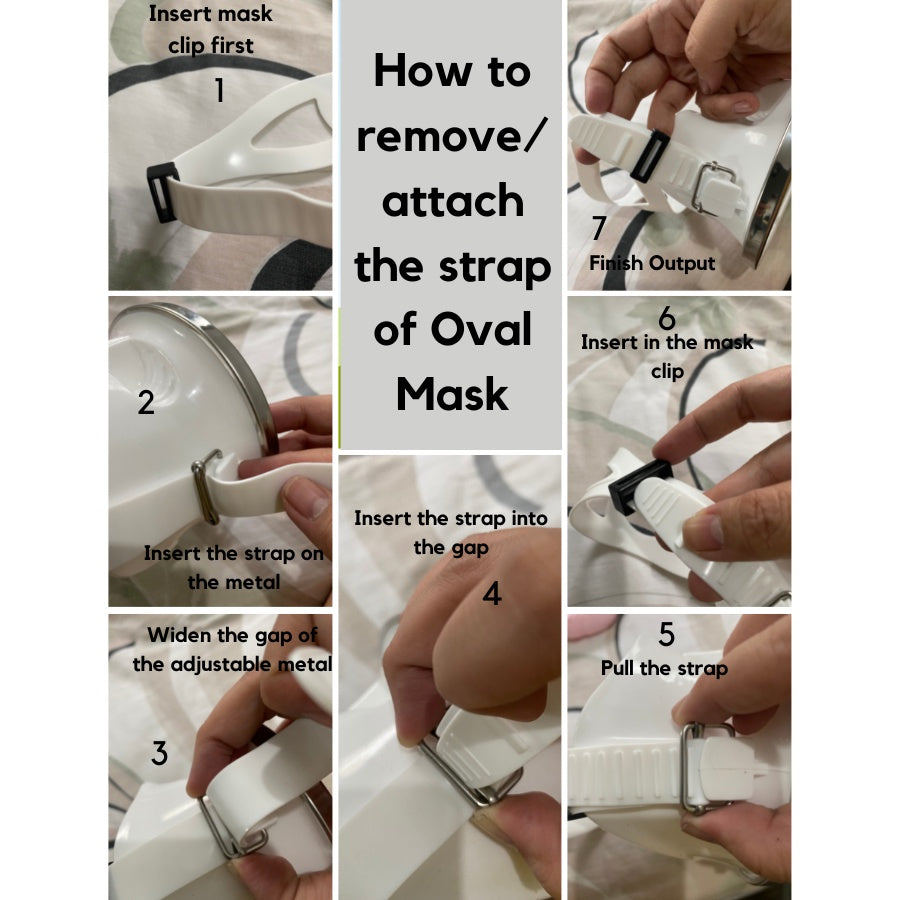 How to remove/ attach the strap of Oval Mask

Insert mask clip first
1

2
Insert the strap on the metal

Widen the gap of the adjustable metal
3

Insert the strap into the gap
4

5
Pull the strap

6
Insert in the mask clip

7
Finish Output