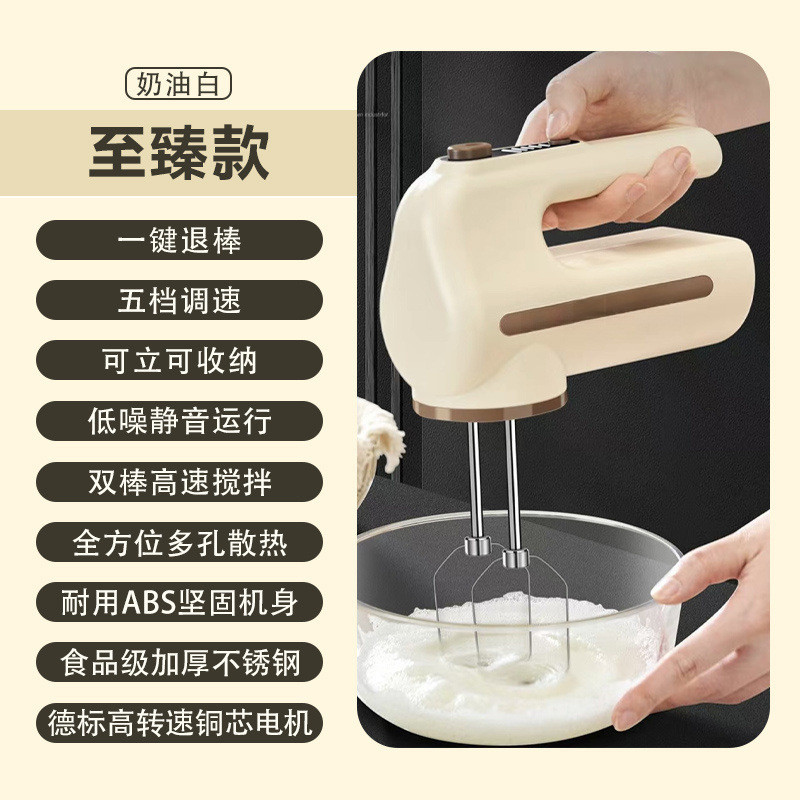 奶油白

至臻款

一键退棒

五档调速

可立可收纳

低噪静音运行

双棒高速搅拌

全方位多孔散热

耐用ABS坚固机身

食品级加厚不锈钢

德标高转速铜芯电机