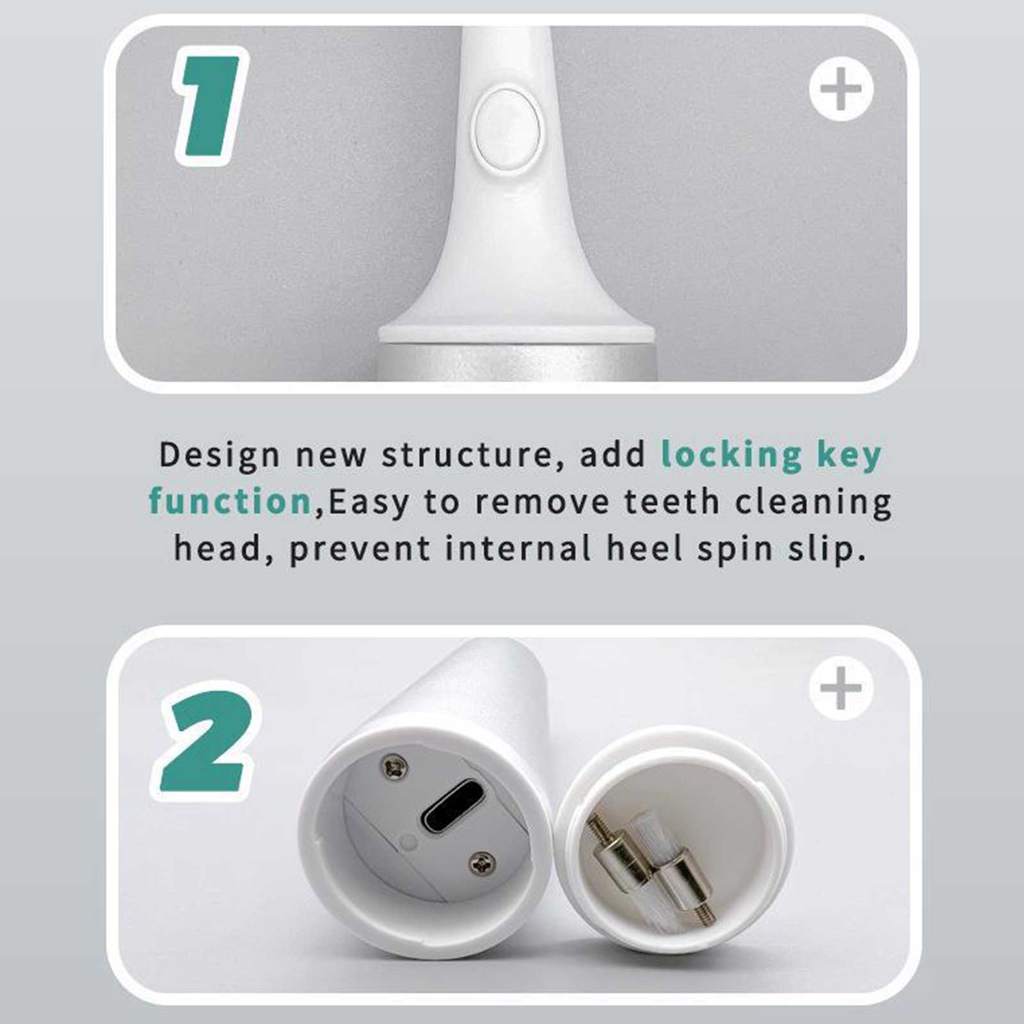 1

+

Design new structure, add locking key function,Easy to remove teeth cleaning head, prevent internal heel spin slip.

2

+