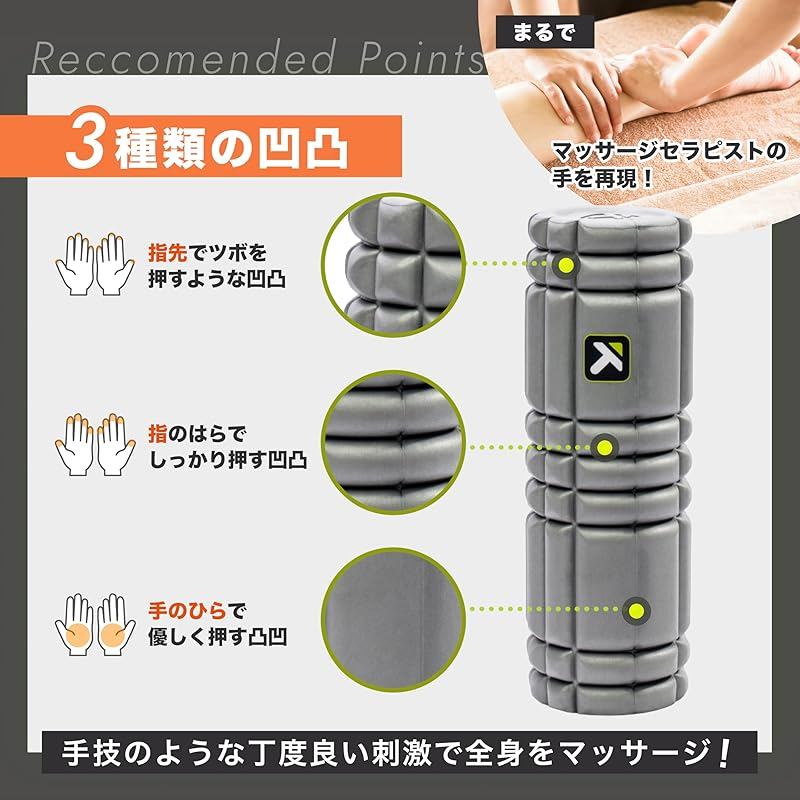 Reccomended Points

まるで

マッサージセラピストの手を再現！

3種類の凹凸

指先でツボを押すような凹凸

指のはらでしっかり押す凹凸

手のひらで優しく押す凸凹

手技のような丁度良い刺激で全身をマッサージ！