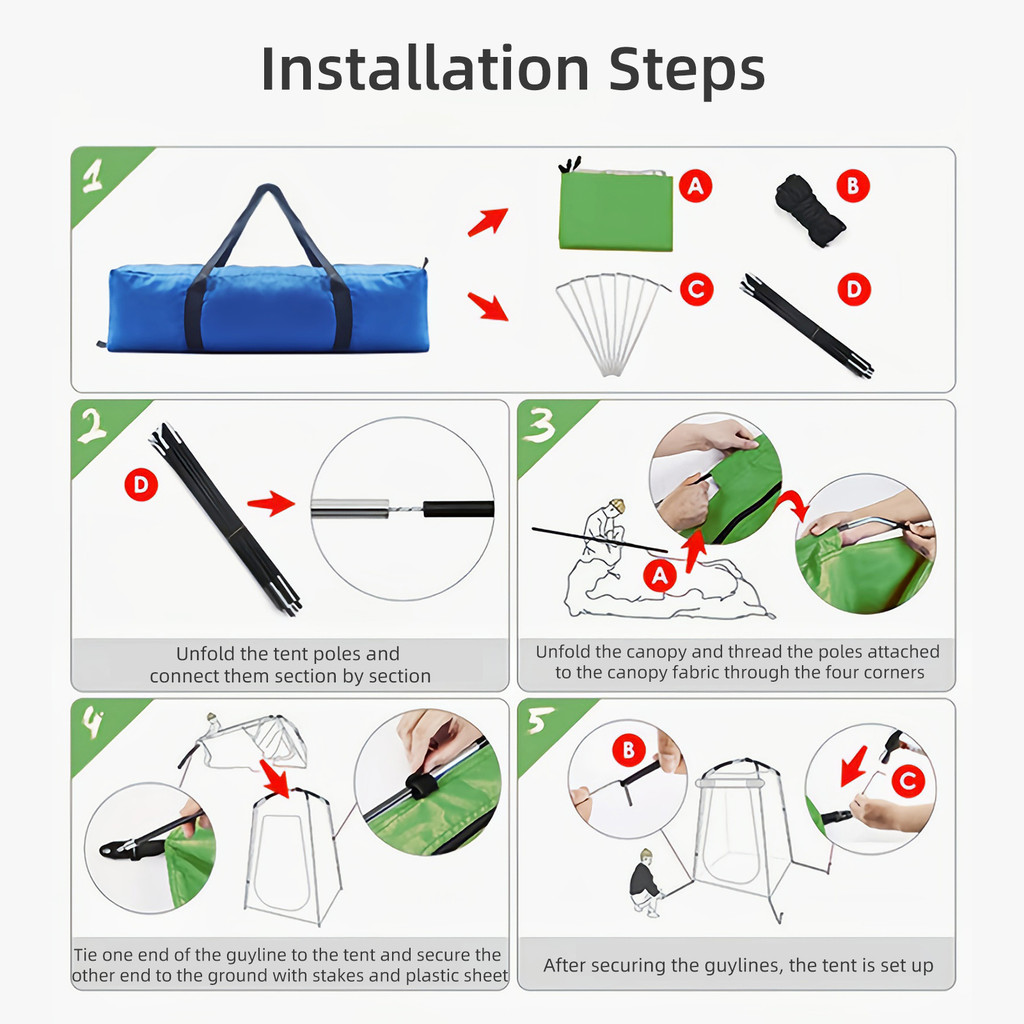 Installation Steps

1

A

B

C

D

2

D

Unfold the tent poles and connect them section by section

3

A

Unfold the canopy and thread the poles attached to the canopy fabric through the four corners

4

Tie one end of the guyline to the tent and secure the other end to the ground with stakes and plastic sheet

5

B

C

After securing the guylines, the tent is set up