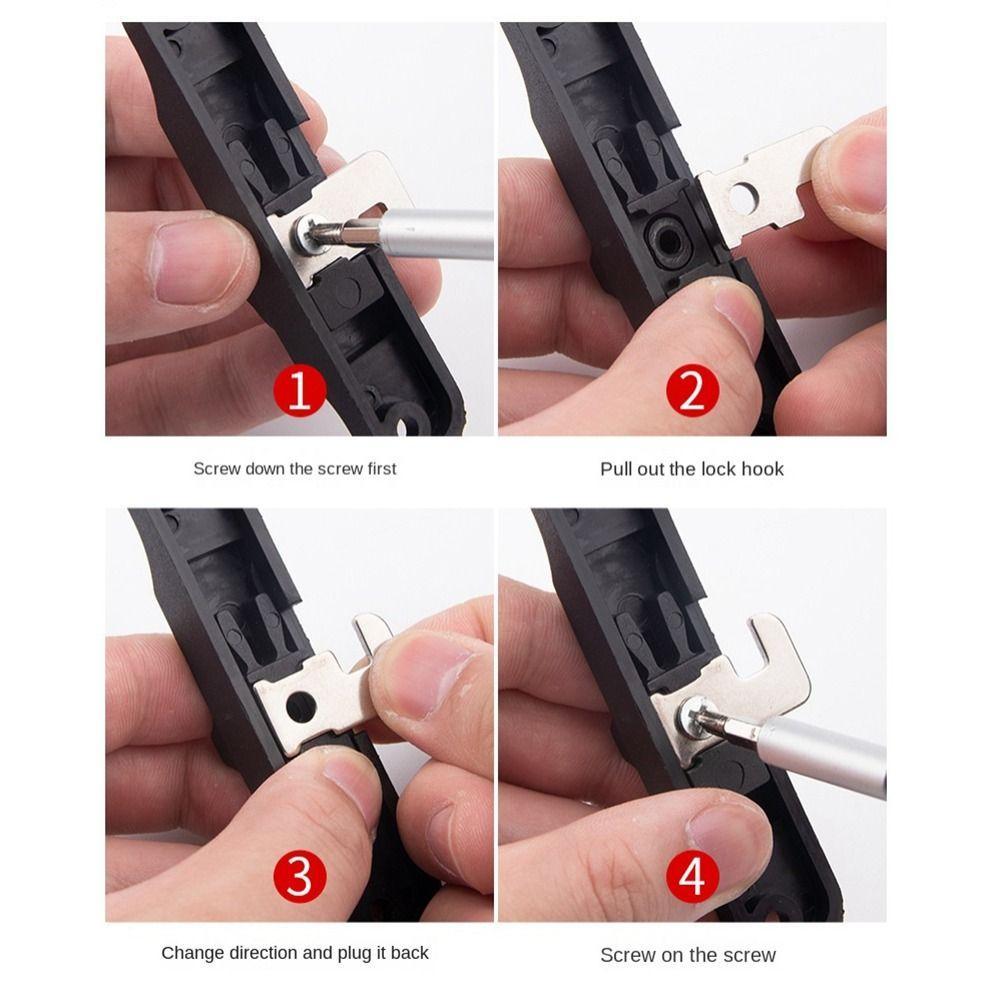 1

Screw down the screw first

2

Pull out the lock hook

3

Change direction and plug it back

4

Screw on the screw