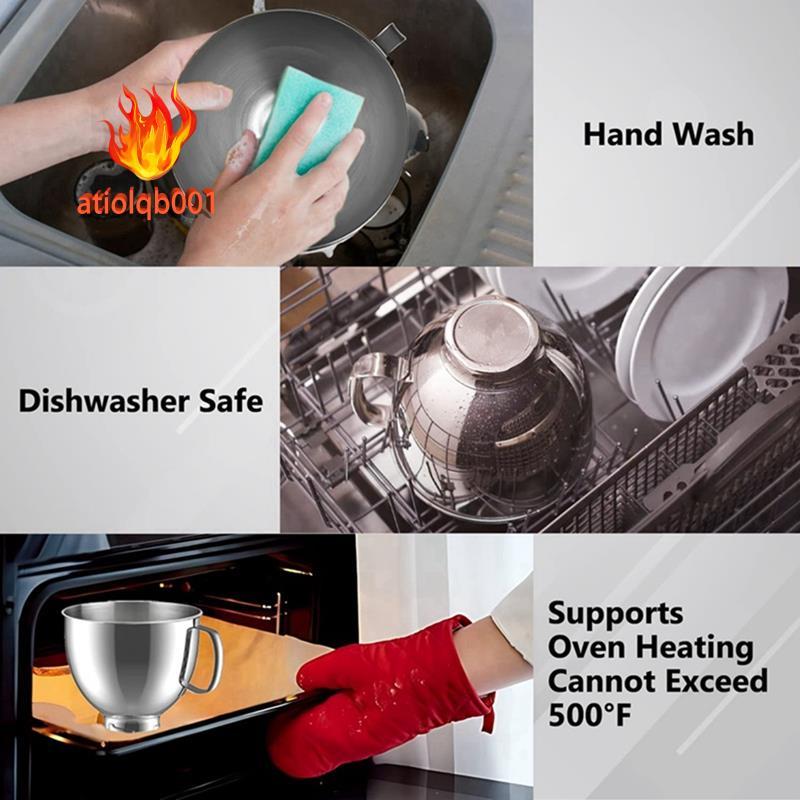 atiolqb001

Hand Wash

Dishwasher Safe

Supports Oven Heating Cannot Exceed 500°F