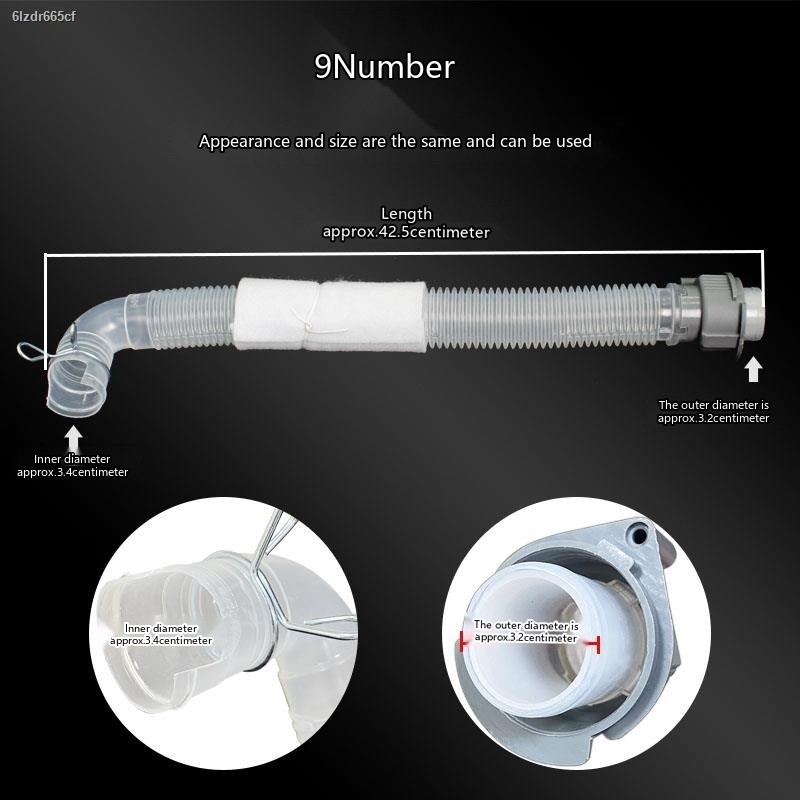 6lzdr665cf

9Number

Appearance and size are the same and can be used

Length
approx.42.5centimeter

The outer diameter is
approx.3.2centimeter

Inner diameter
approx.3.4centimeter

Inner diameter
approx.3.4centimeter

The outer diameter is
approx.3.2centimeter