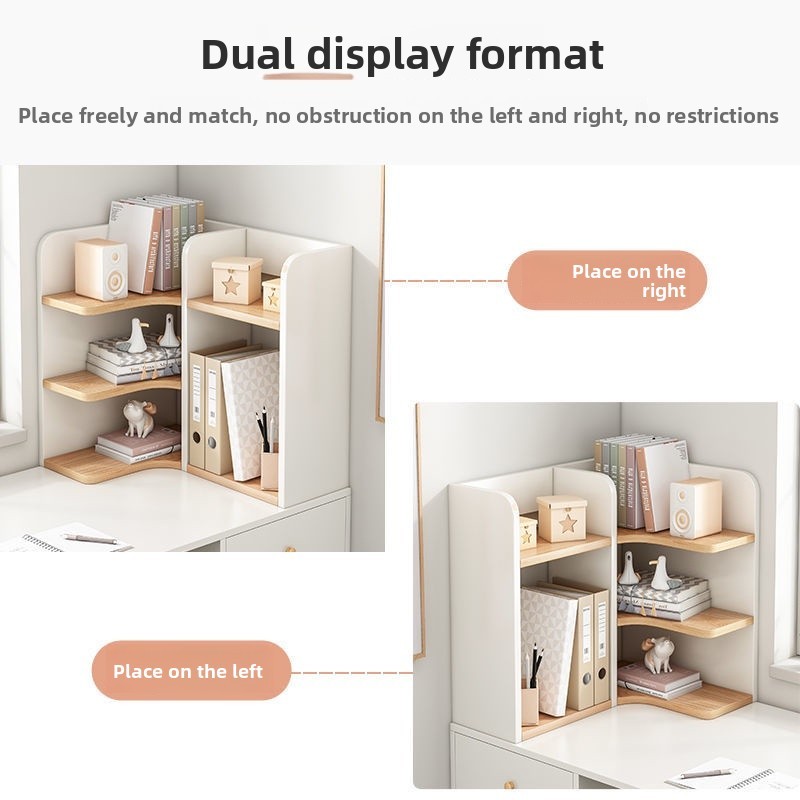 Dual display format

Place freely and match, no obstruction on the left and right, no restrictions

Place on the right

Place on the left