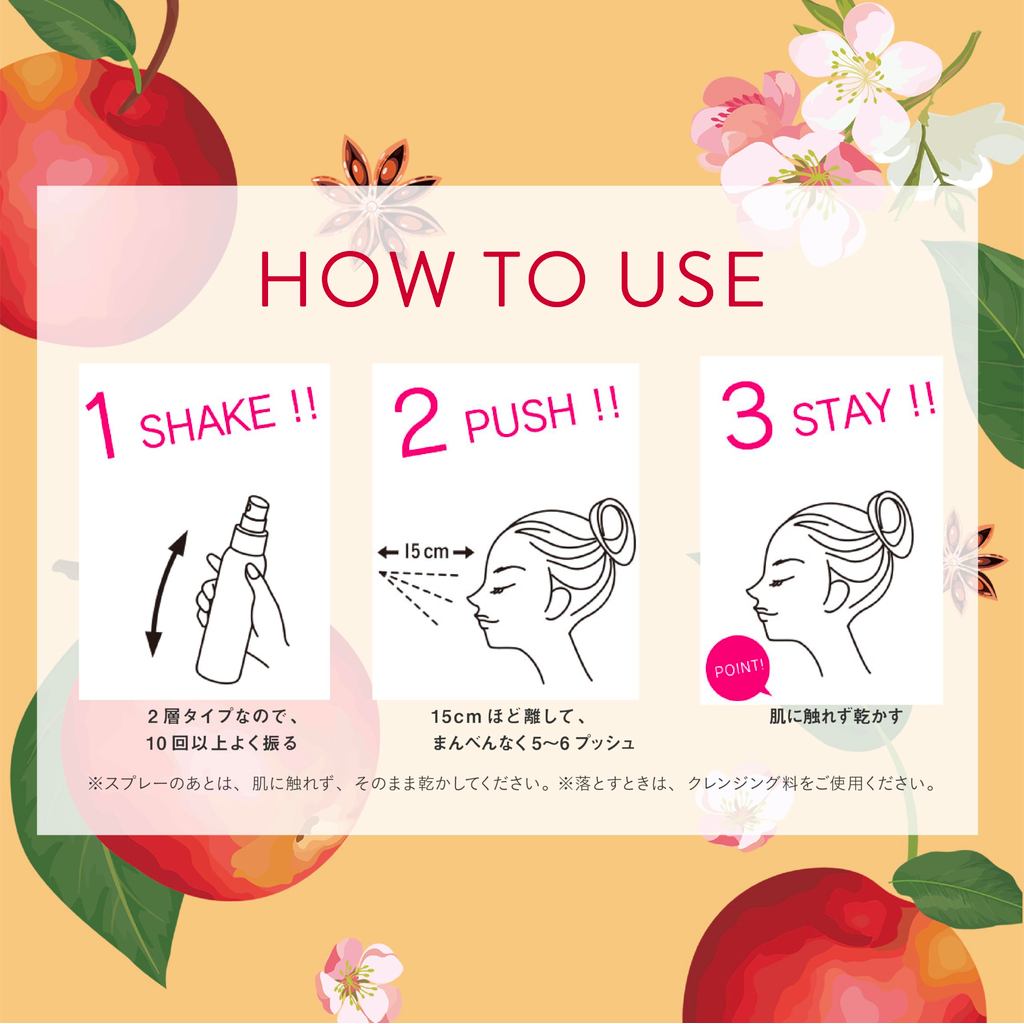 HOW TO USE

1 SHAKE !!

2層タイプなので、
10回以上よく振る

2 PUSH !!

15cm

15cmほど離して、
まんべんなく5〜6プッシュ

3 STAY !!

POINT!

肌に触れず乾かす

※スプレーのあとは、肌に触れず、そのまま乾かしてください。※落とすときは、クレンジング料をご使用ください。