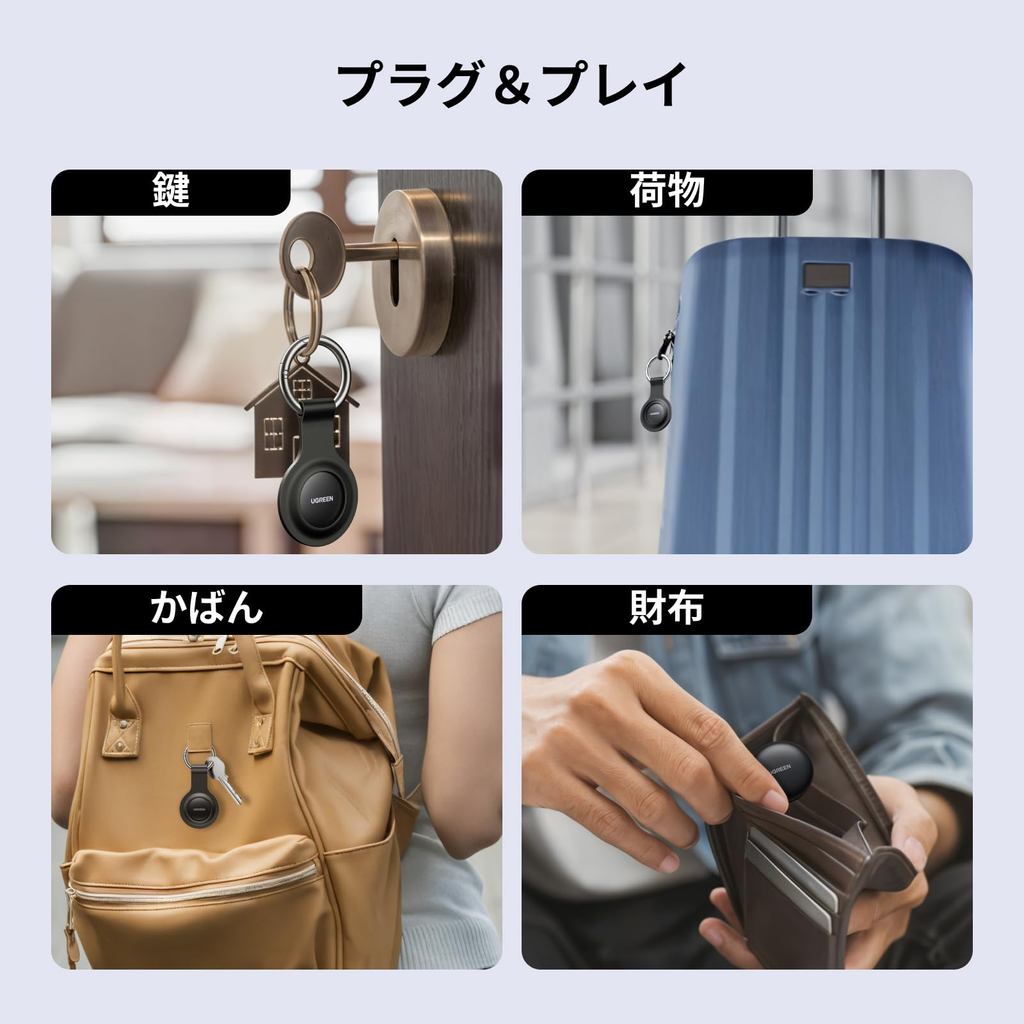 プラグ＆プレイ

鍵

UGREEN

荷物

かばん

財布

UGREEN