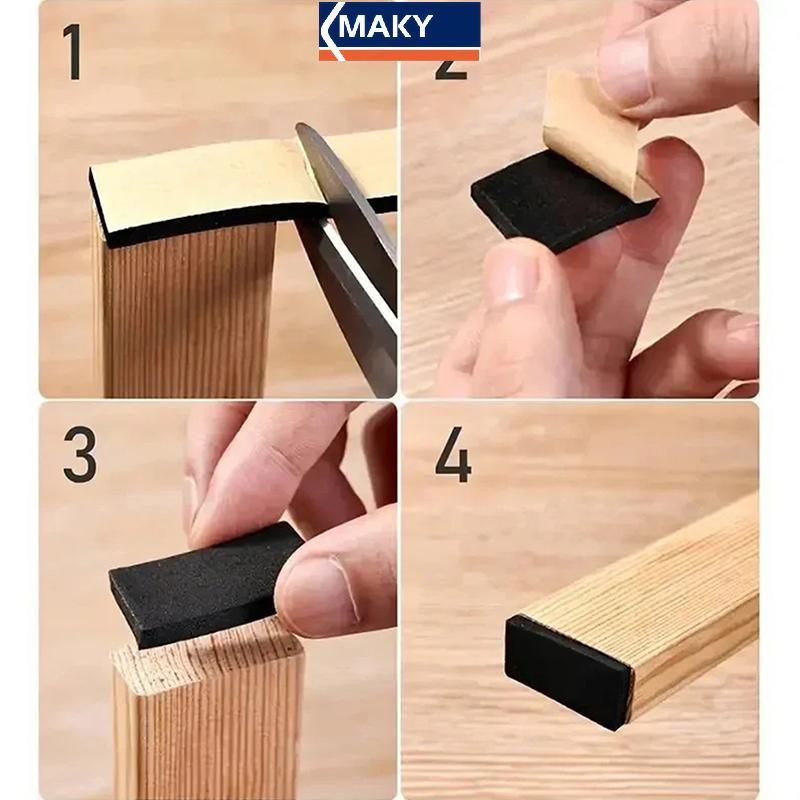 MAKY

1

2

3

4