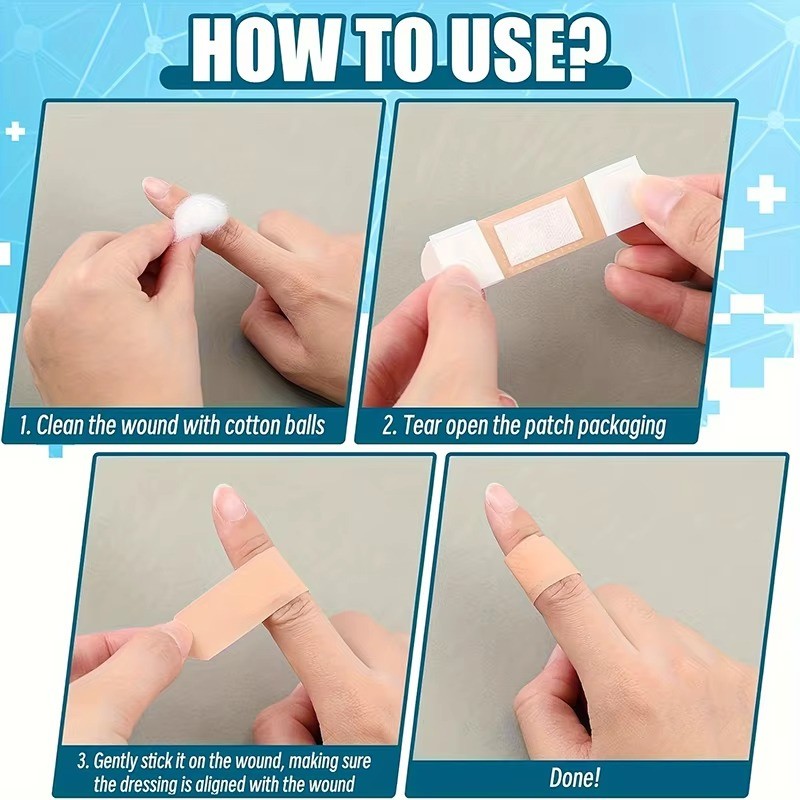 HOW TO USE?

1. Clean the wound with cotton balls

2. Tear open the patch packaging

3. Gently stick it on the wound, making sure the dressing is aligned with the wound

Done!