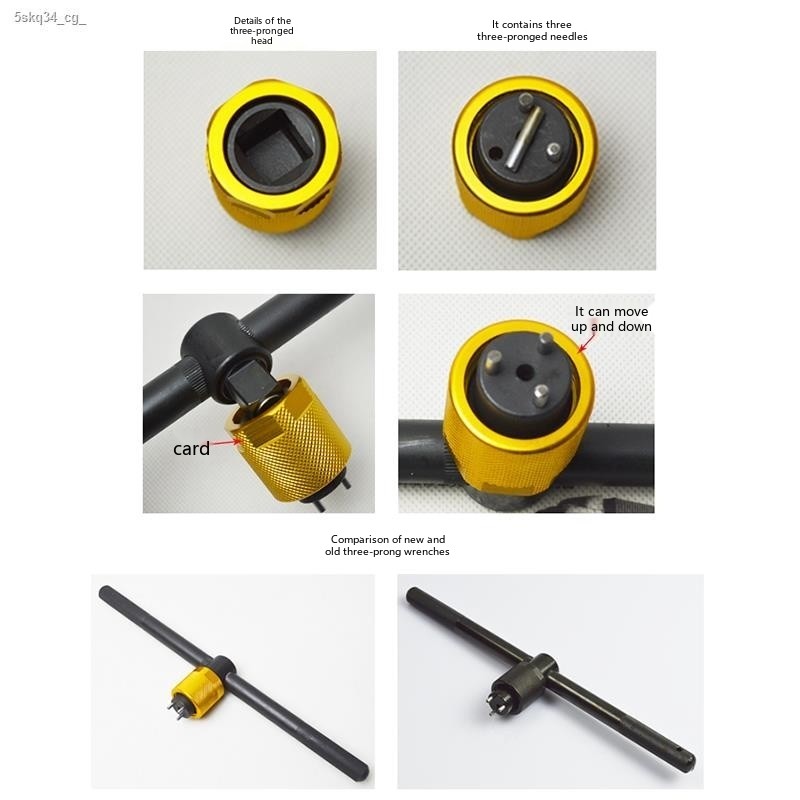 5skq34_cg_

Details of the three-pronged head

It contains three three-pronged needles

card

It can move up and down

Comparison of new and old three-prong wrenches