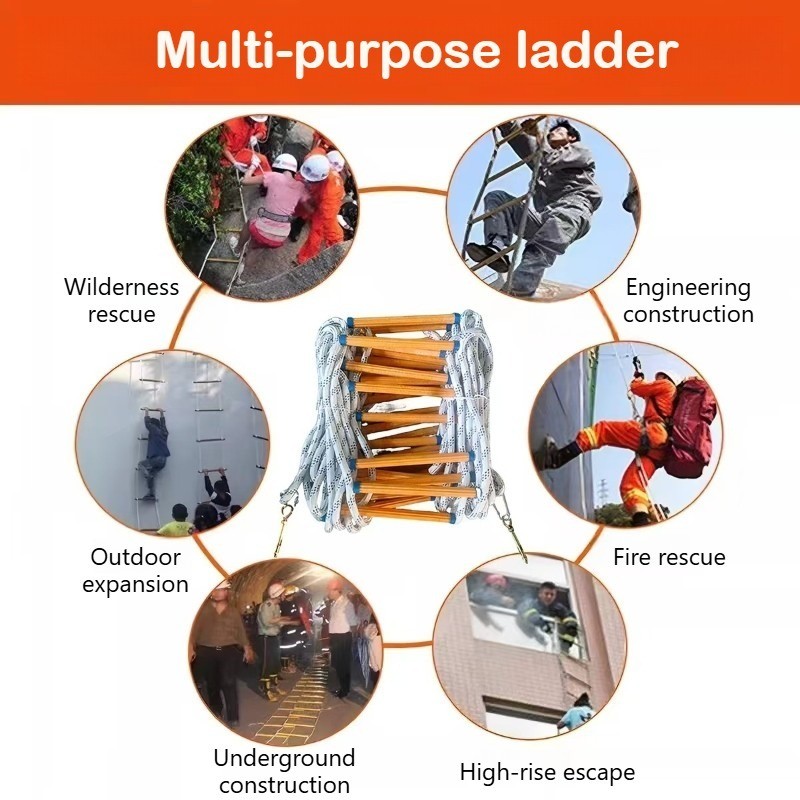 Multi-purpose ladder

Wilderness rescue

Engineering construction

Outdoor expansion

Fire rescue

Underground construction

High-rise escape