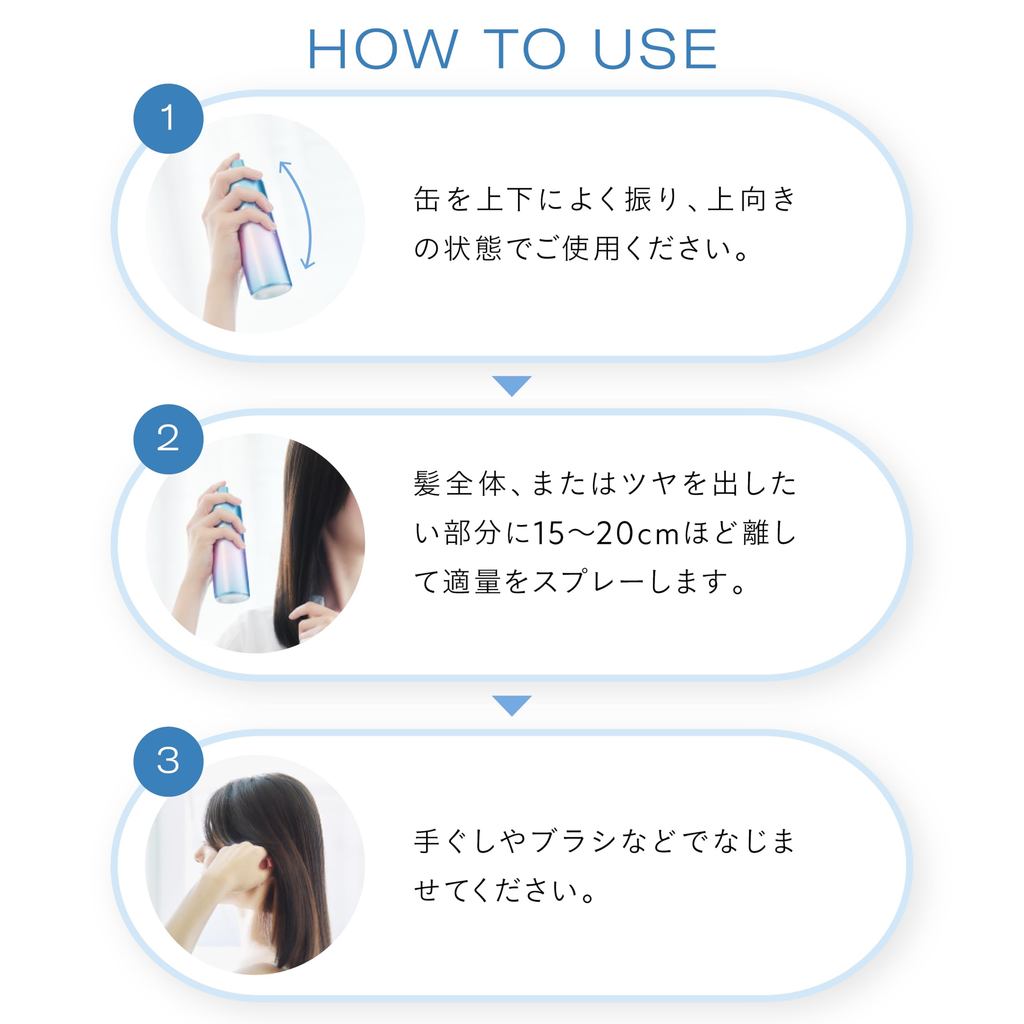 HOW TO USE

1

缶を上下によく振り、上向きの状態でご使用ください。

2

髪全体、またはツヤを出したい部分に15〜20cmほど離して適量をスプレーします。

3

手ぐしやブラシなどでなじませてください。