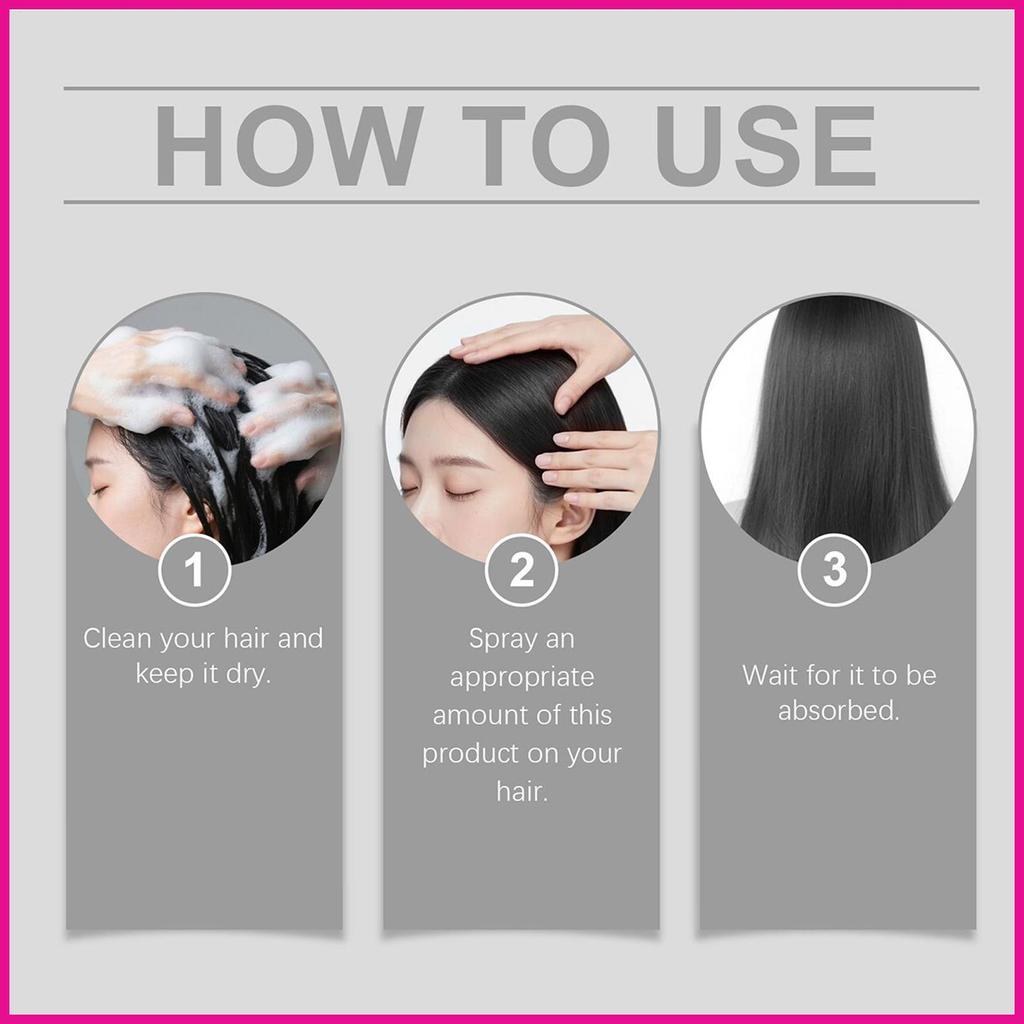 HOW TO USE

1
Clean your hair and keep it dry.

2
Spray an appropriate amount of this product on your hair.

3
Wait for it to be absorbed.