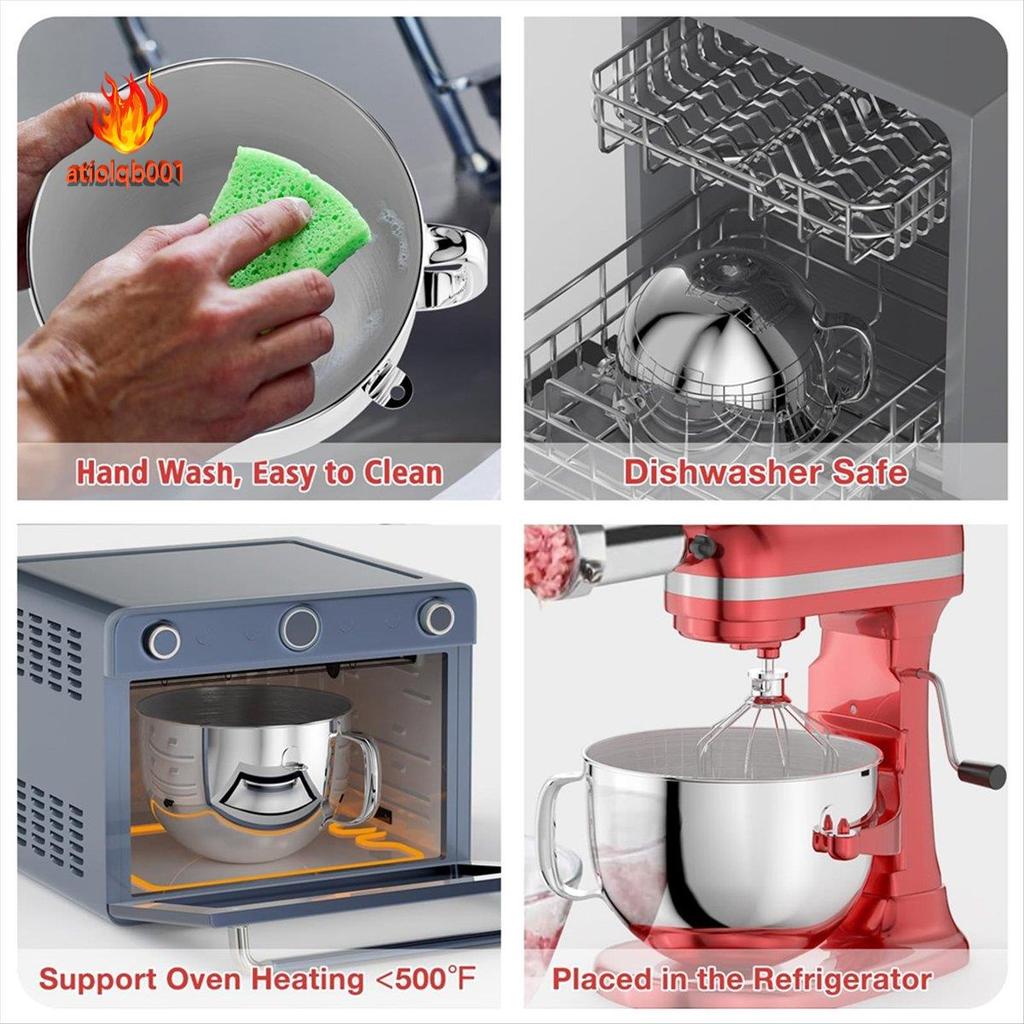 atiolqb001

Hand Wash, Easy to Clean

Dishwasher Safe

Support Oven Heating <500°F

Placed in the Refrigerator