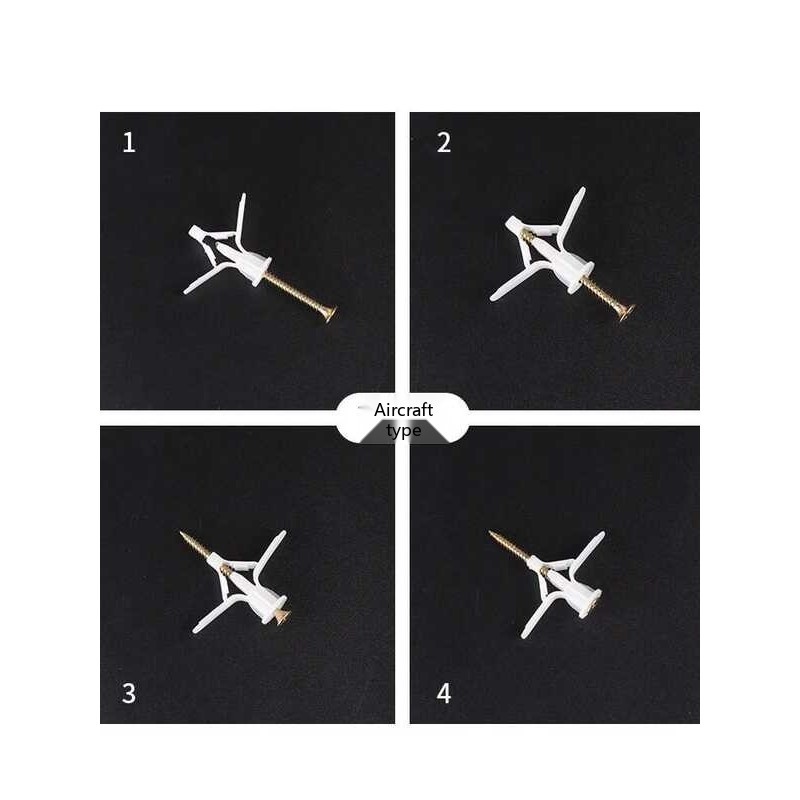 1

2

Aircraft type

3

4