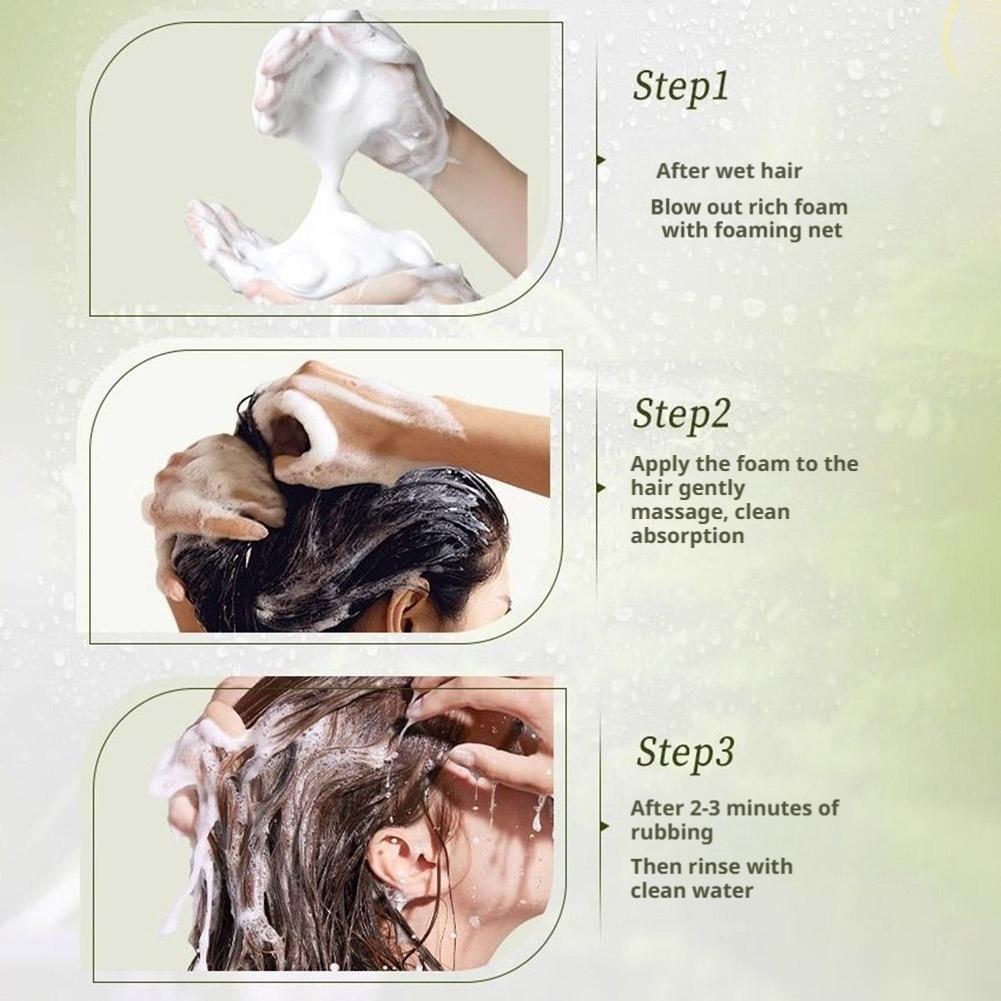 Step1

After wet hair

Blow out rich foam with foaming net

Step2

Apply the foam to the hair gently massage, clean absorption

Step3

After 2-3 minutes of rubbing

Then rinse with clean water