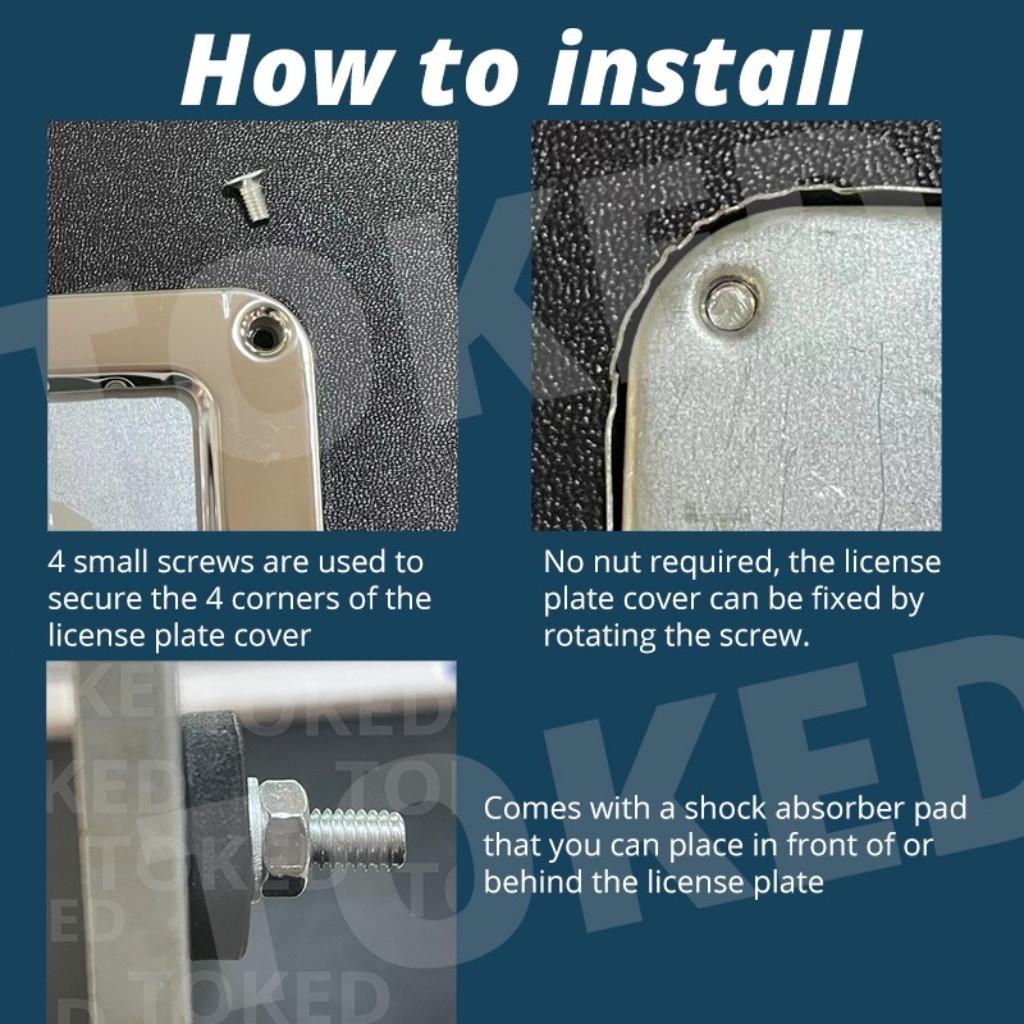 How to install

4 small screws are used to secure the 4 corners of the license plate cover

No nut required, the license plate cover can be fixed by rotating the screw.

Comes with a shock absorber pad that you can place in front of or behind the license plate

TOKED