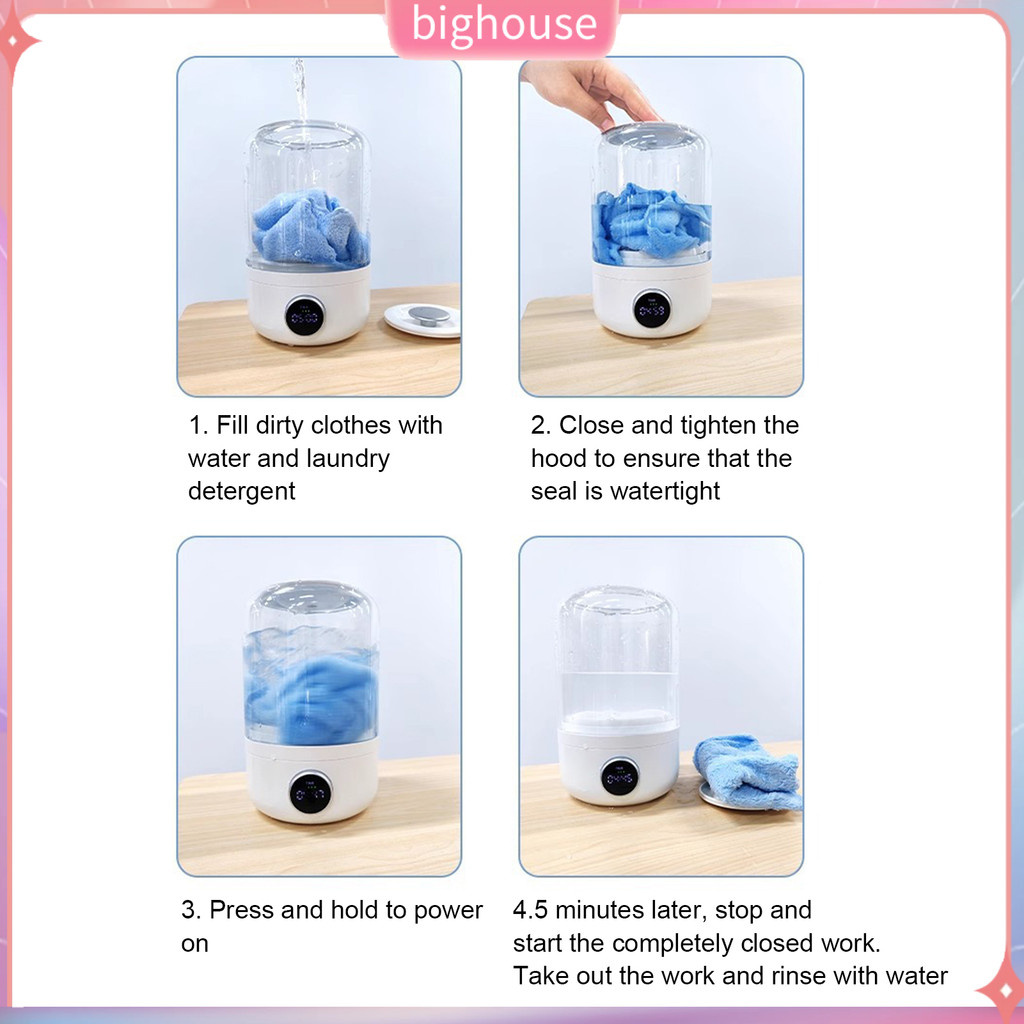 bighouse

1. Fill dirty clothes with water and laundry detergent

2. Close and tighten the hood to ensure that the seal is watertight

3. Press and hold to power on

4.5 minutes later, stop and start the completely closed work. Take out the work and rinse with water