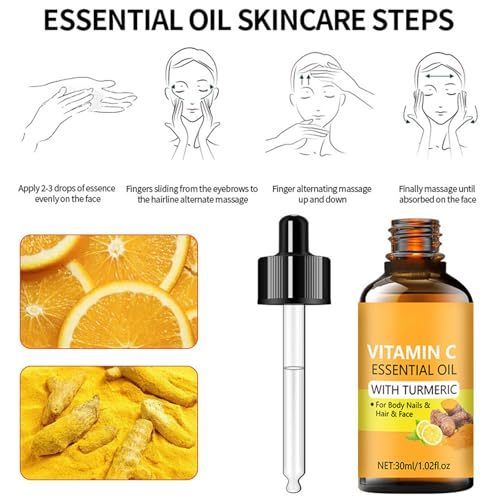 ESSENTIAL OIL SKINCARE STEPS

Apply 2-3 drops of essence evenly on the face

Fingers sliding from the eyebrows to the hairline alternate massage

Finger alternating massage up and down

Finally massage until absorbed on the face

VITAMIN C
ESSENTIAL OIL
WITH TURMERIC
• For Body Nails & Hair & Face
NET:30ml/1.02fl.oz