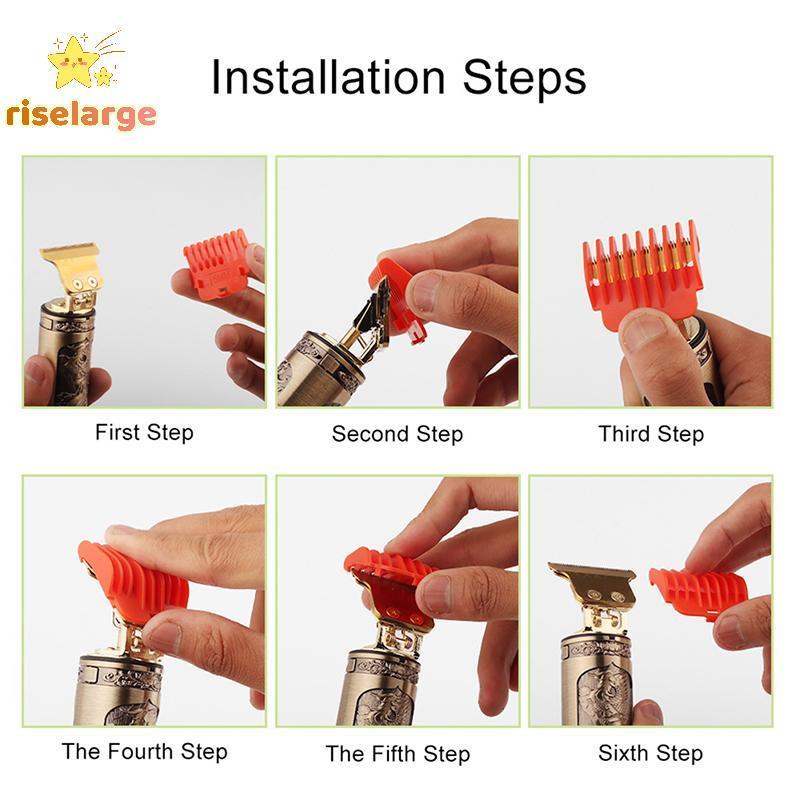 riselarge

Installation Steps

First Step

Second Step

Third Step

The Fourth Step

The Fifth Step

Sixth Step