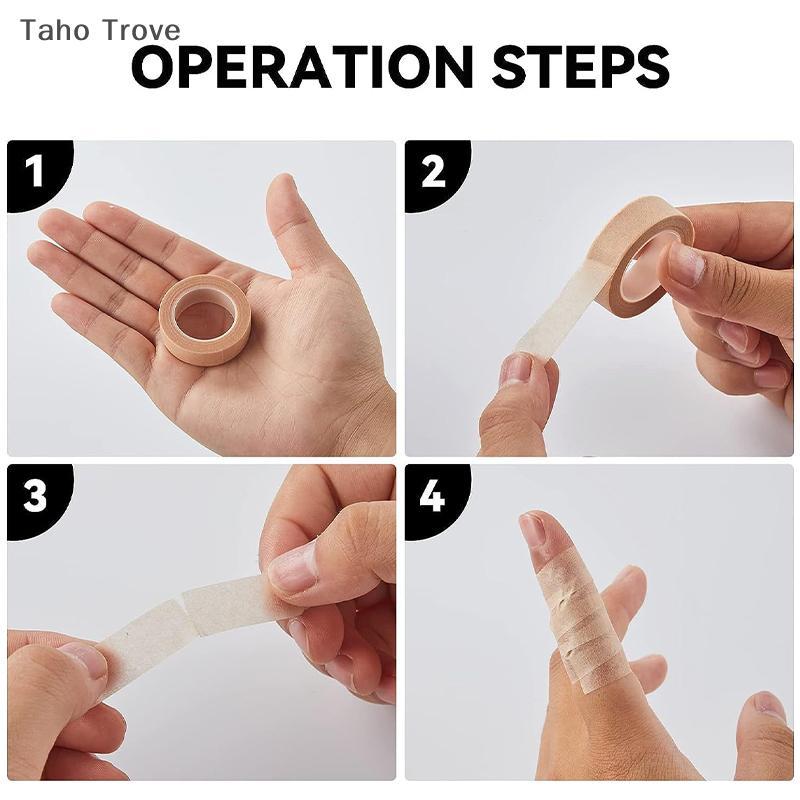 Taho Trove

OPERATION STEPS

1

2

3

4