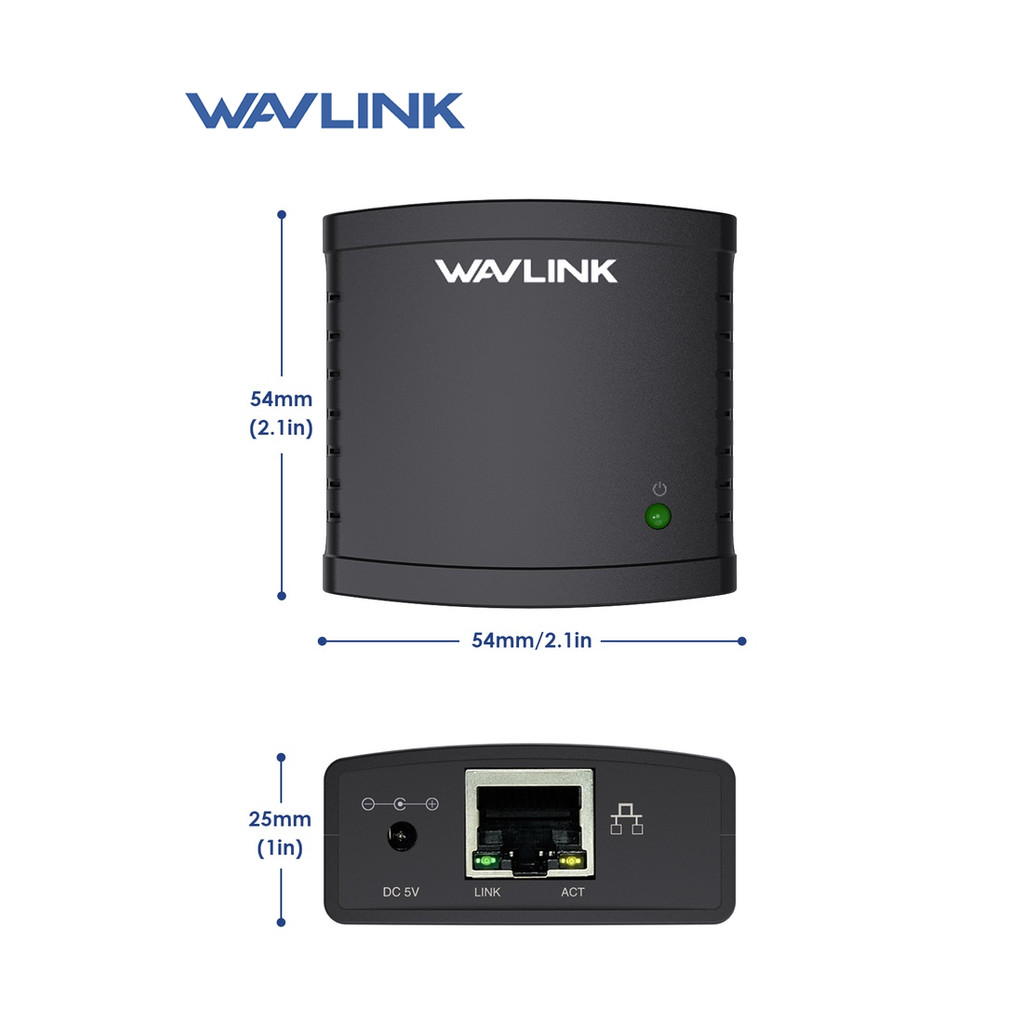 WAVLINK

WAVLINK

54mm
(2.1in)

54mm/2.1in

25mm
(1in)

DC 5V

LINK

ACT