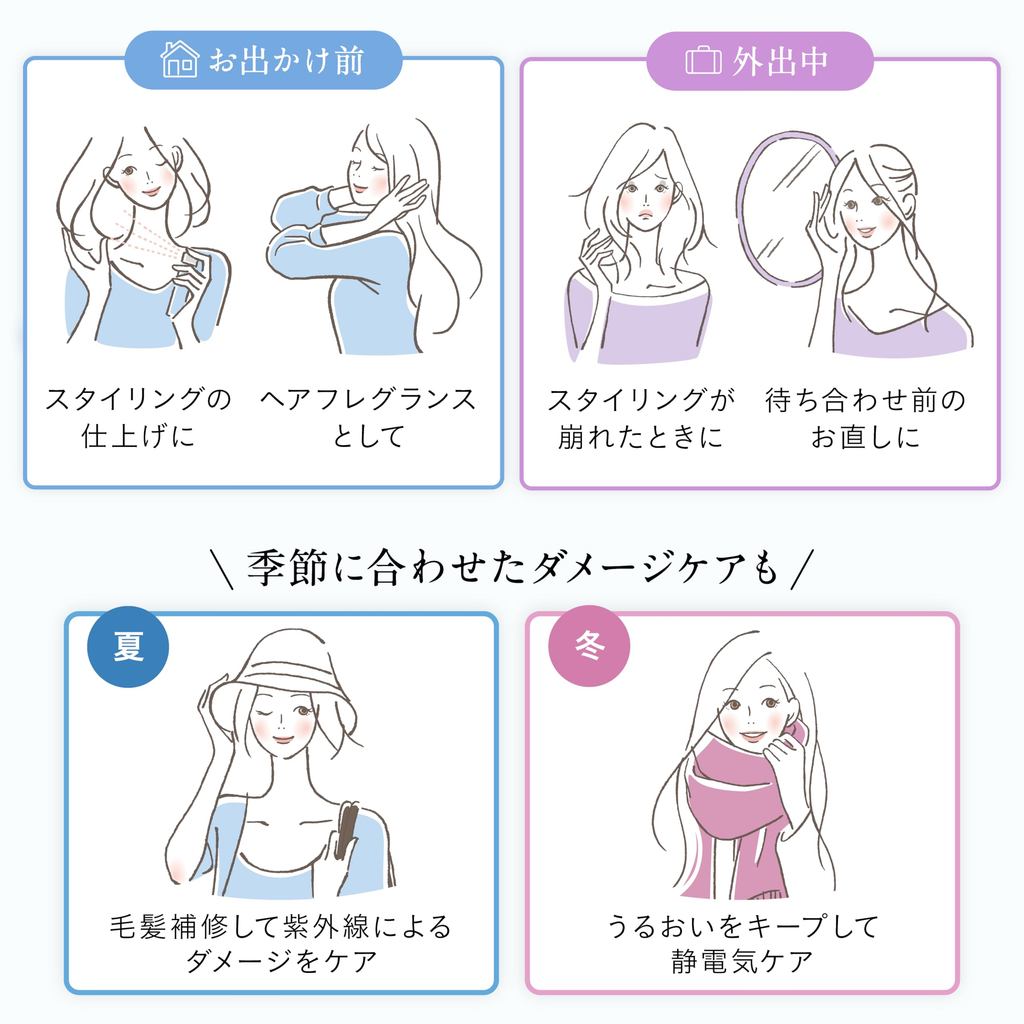 お出かけ前

スタイリングの仕上げに

ヘアフレグランスとして

外出中

スタイリングが崩れたときに

待ち合わせ前のお直しに

＼季節に合わせたダメージケアも／

夏

毛髪補修して紫外線によるダメージをケア

冬

うるおいをキープして静電気ケア