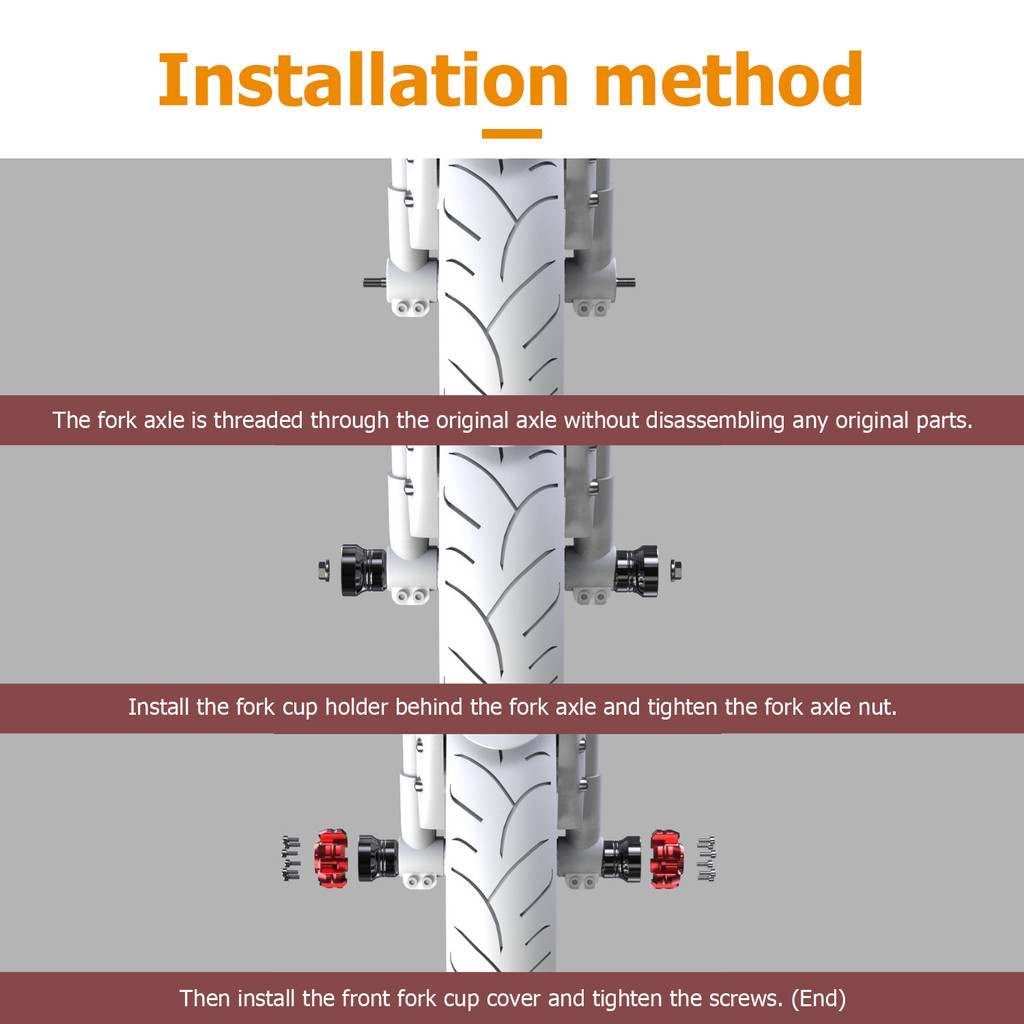 Installation method

The fork axle is threaded through the original axle without disassembling any original parts.

Install the fork cup holder behind the fork axle and tighten the fork axle nut.

Then install the front fork cup cover and tighten the screws. (End)