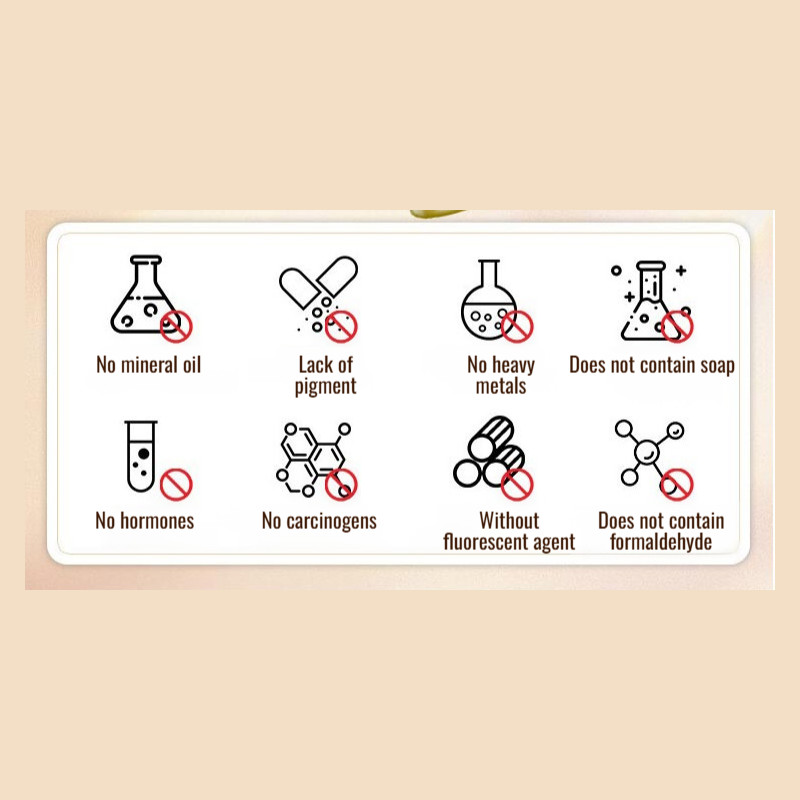 No mineral oil

Lack of pigment

No heavy metals

Does not contain soap

No hormones

No carcinogens

Without fluorescent agent

Does not contain formaldehyde