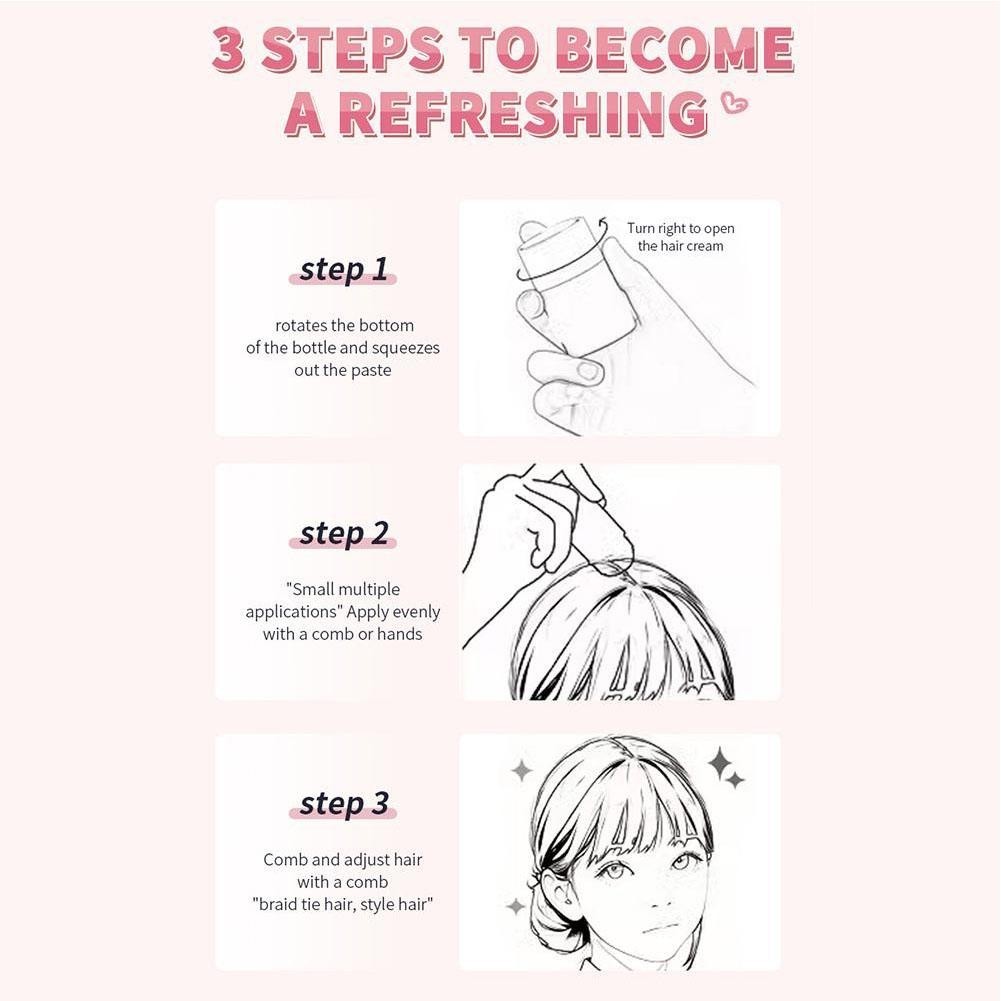 3 STEPS TO BECOME A REFRESHING

step 1

rotates the bottom of the bottle and squeezes out the paste

Turn right to open the hair cream

step 2

"Small multiple applications" Apply evenly with a comb or hands

step 3

Comb and adjust hair with a comb "braid tie hair, style hair"