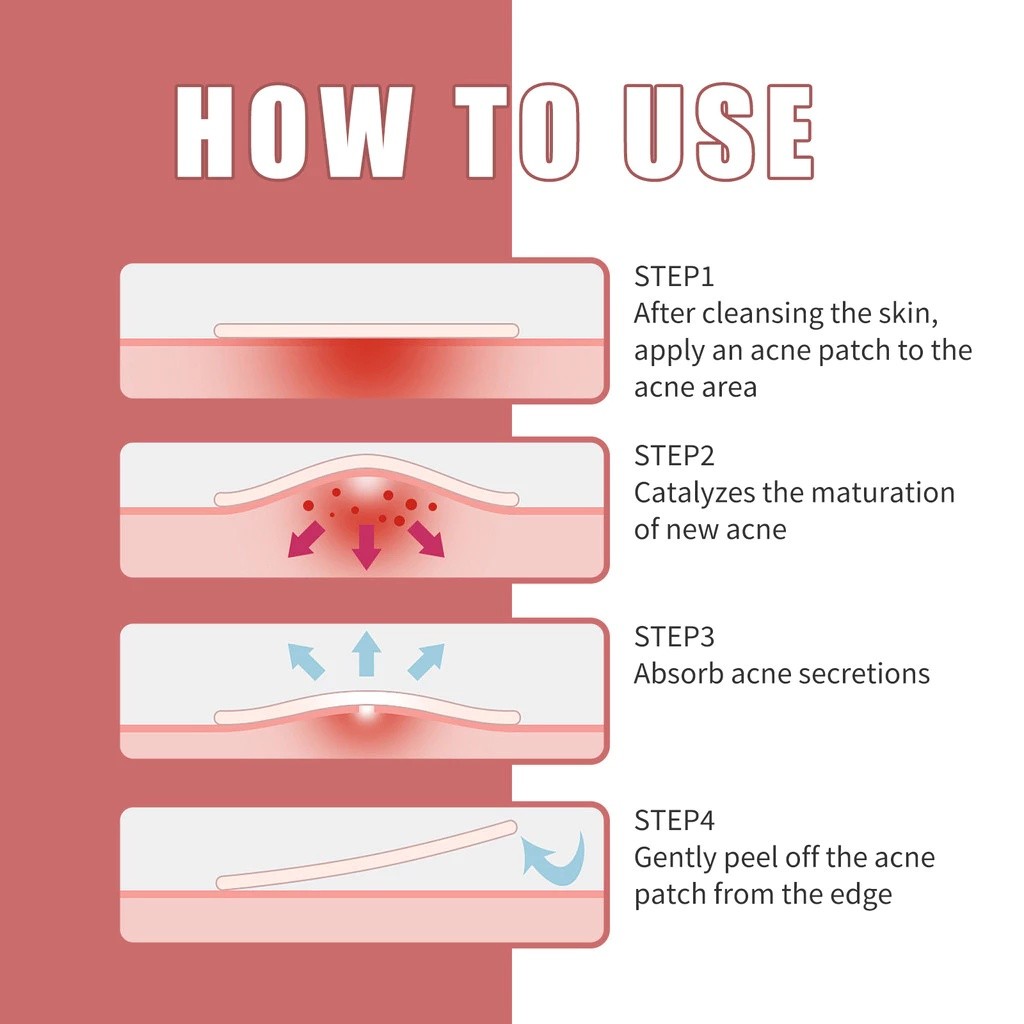 HOW TO USE

STEP1
After cleansing the skin, apply an acne patch to the acne area

STEP2
Catalyzes the maturation of new acne

STEP3
Absorb acne secretions

STEP4
Gently peel off the acne patch from the edge