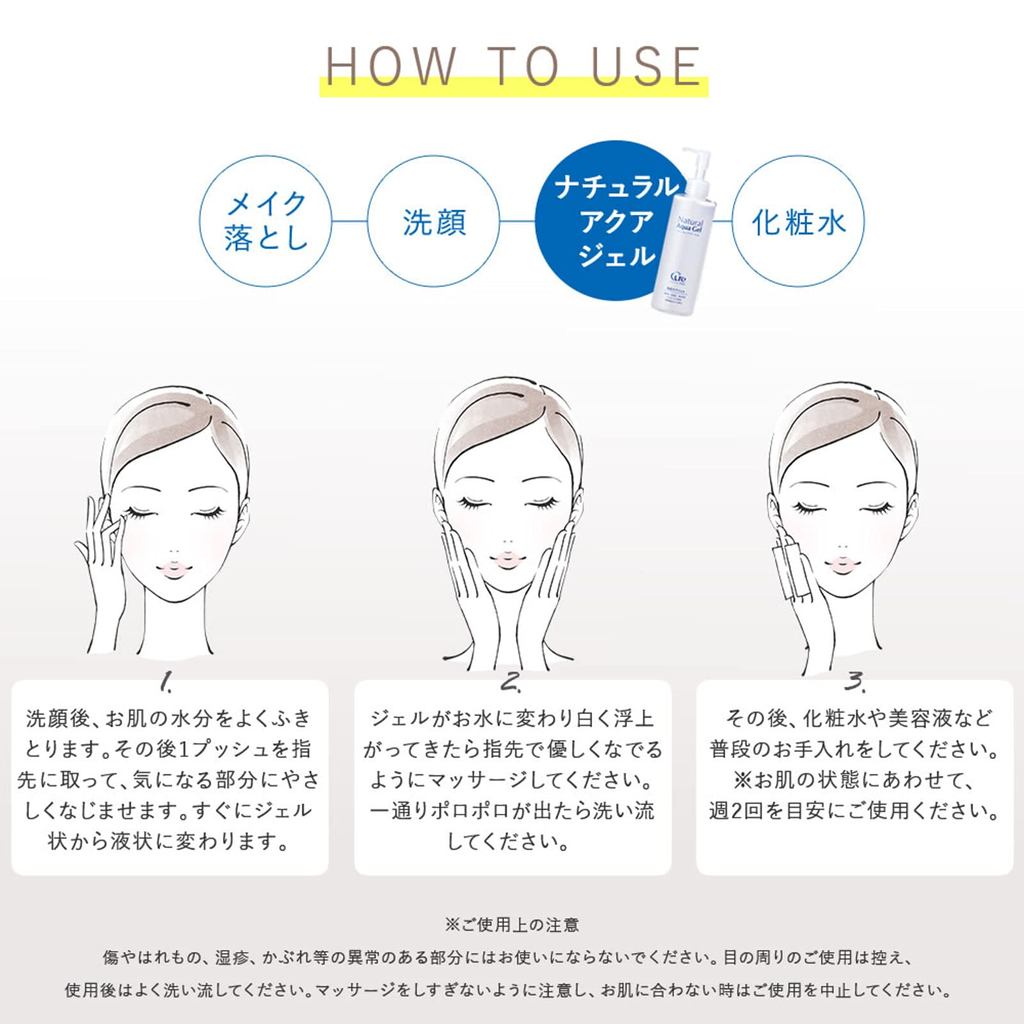 HOW TO USE

メイク落とし

洗顔

ナチュラルアクアジェル

Natural Aqua Gel

Cure

化粧水

1.

洗顔後、お肌の水分をよくふきとります。その後1プッシュを指先に取って、気になる部分にやさしくなじませます。すぐにジェル状から液状に変わります。

2.

ジェルがお水に変わり白く浮上がってきたら指先で優しくなでるようにマッサージしてください。一通りポロポロが出たら洗い流してください。

3.

その後、化粧水や美容液など普段のお手入れをしてください。※お肌の状態にあわせて、週2回を目安にご使用ください。

※ご使用上の注意

傷やはれもの、湿疹、かぶれ等の異常のある部分にはお使いにならないでください。目の周りのご使用は控え、使用後はよく洗い流してください。マッサージをしすぎないように注意し、お肌に合わない時はご使用を中止してください。