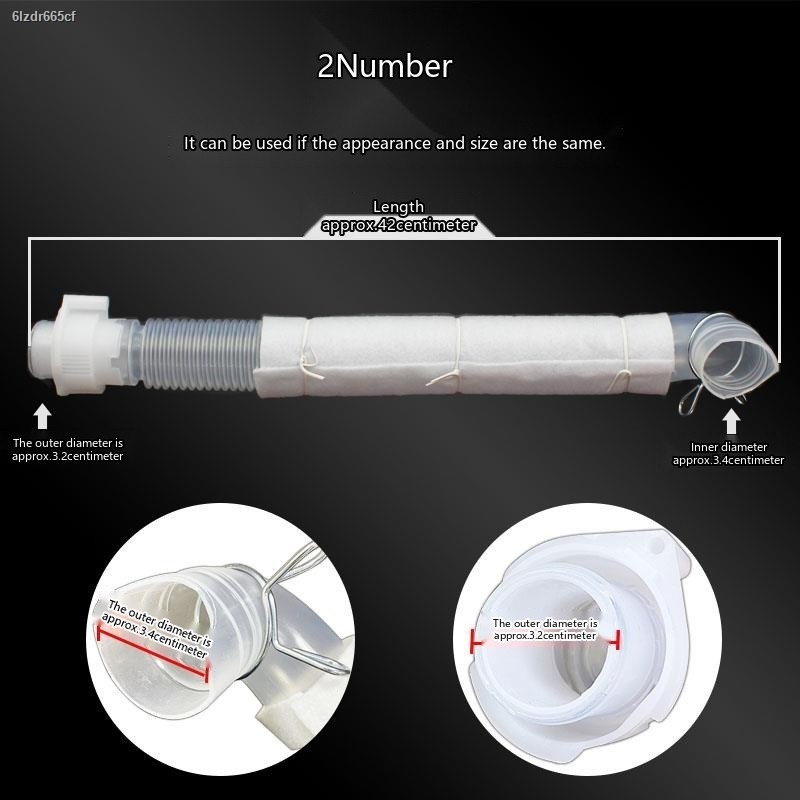 6lzdr665cf

2Number

It can be used if the appearance and size are the same.

Length
approx.42centimeter

The outer diameter is approx.3.2centimeter

Inner diameter approx.3.4centimeter

The outer diameter is approx.3.4centimeter

The outer diameter is approx.3.2centimeter