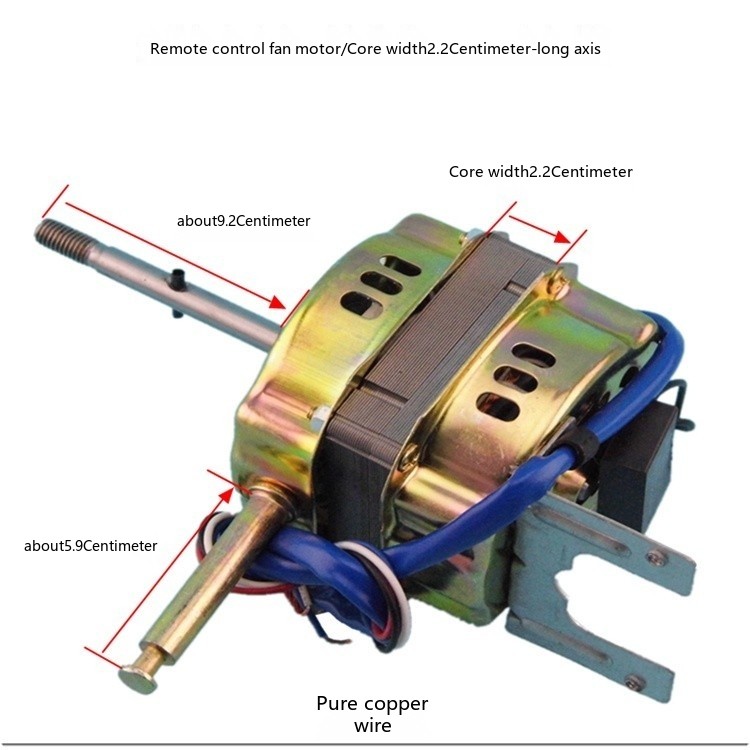 Remote control fan motor/Core width2.2Centimeter-long axis

Core width2.2Centimeter

about9.2Centimeter

about5.9Centimeter

Pure copper wire