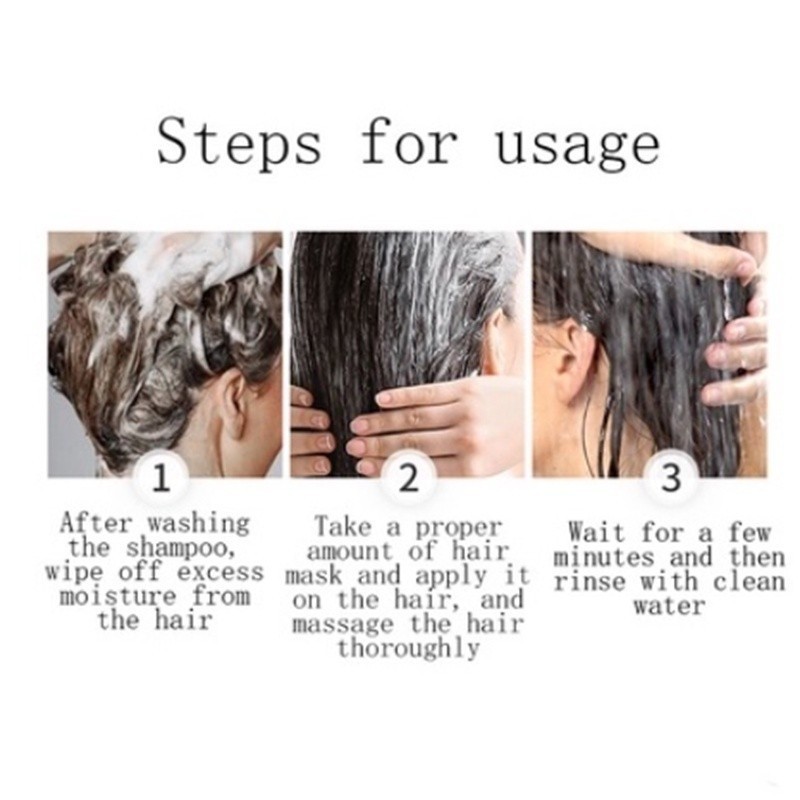 Steps for usage

1

After washing the shampoo, wipe off excess moisture from the hair

2

Take a proper amount of hair mask and apply it on the hair, and massage the hair thoroughly

3

Wait for a few minutes and then rinse with clean water