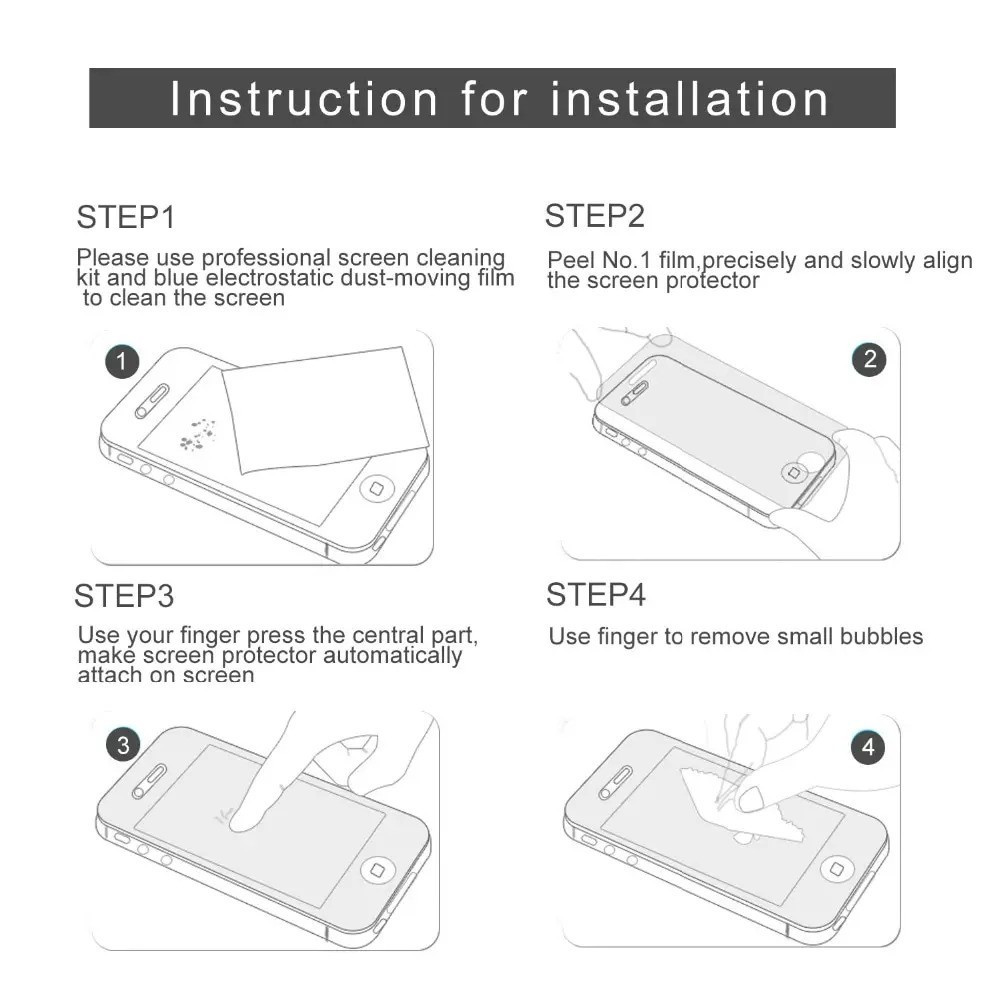 Instruction for installation

STEP1

Please use professional screen cleaning kit and blue electrostatic dust-moving film to clean the screen

1

STEP2

Peel No.1 film,precisely and slowly align the screen protector

2

STEP3

Use your finger press the central part, make screen protector automatically attach on screen

3

STEP4

Use finger to remove small bubbles

4